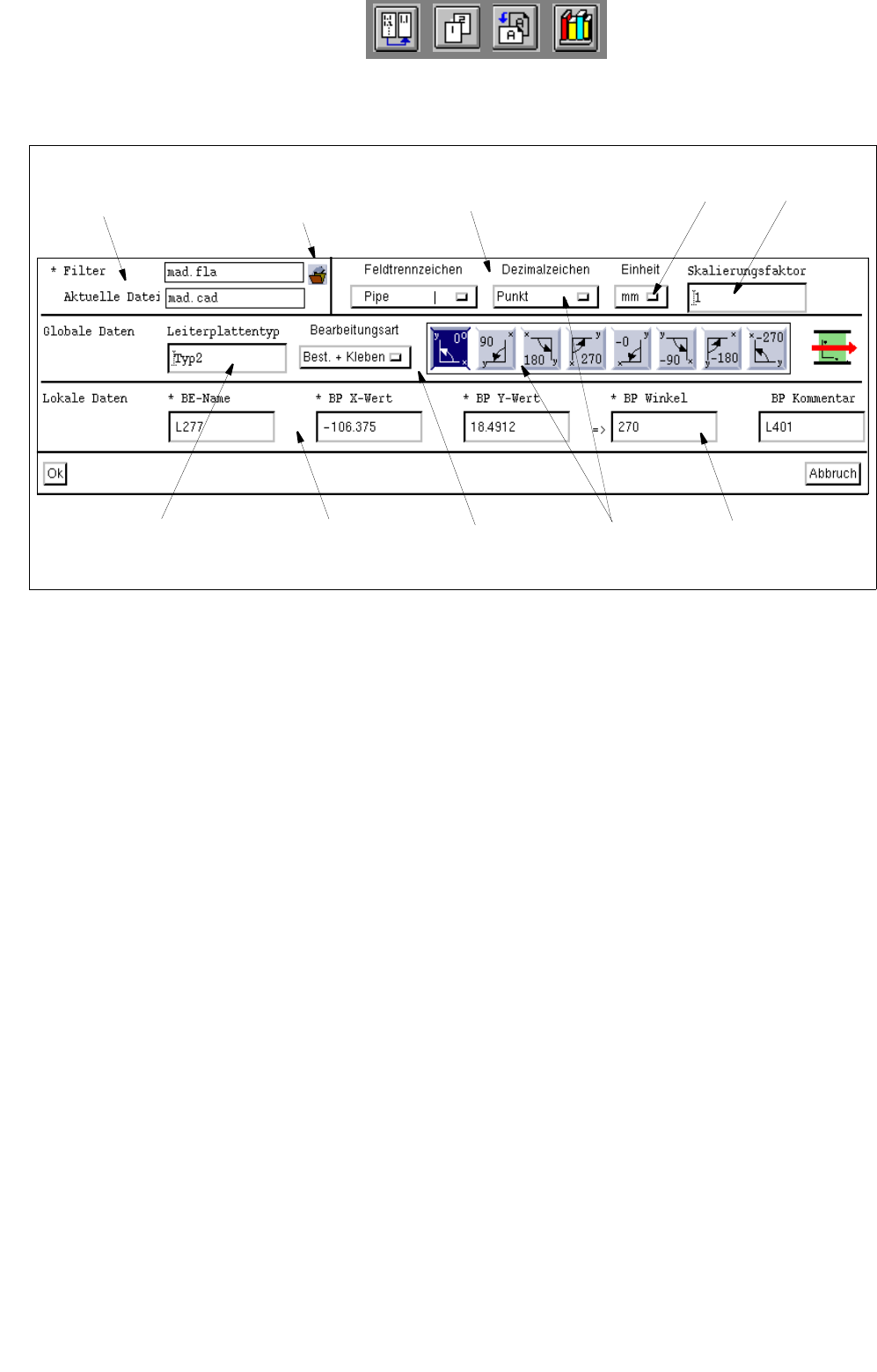 * Filter
mad.fla
Aktuelle Datei
mad.cad
Feldtrennzeichen
Pipe |
Dezimalzeichen
Punkt
Einheit
mm
Skalierungsfaktor
1

Globale Daten
Leiterplattentyp
Typ2
Bearbeitungsart
Best. + Kleben
0°
90
180
270
-0
-90
-180
-270

Lokale Daten
* BE-Name
L277
* BP X-Wert
-106.375
* BP Y-Wert
18.4912
=>
* BP Winkel
270
BP Kommentar
L401

Ok
Abbruch