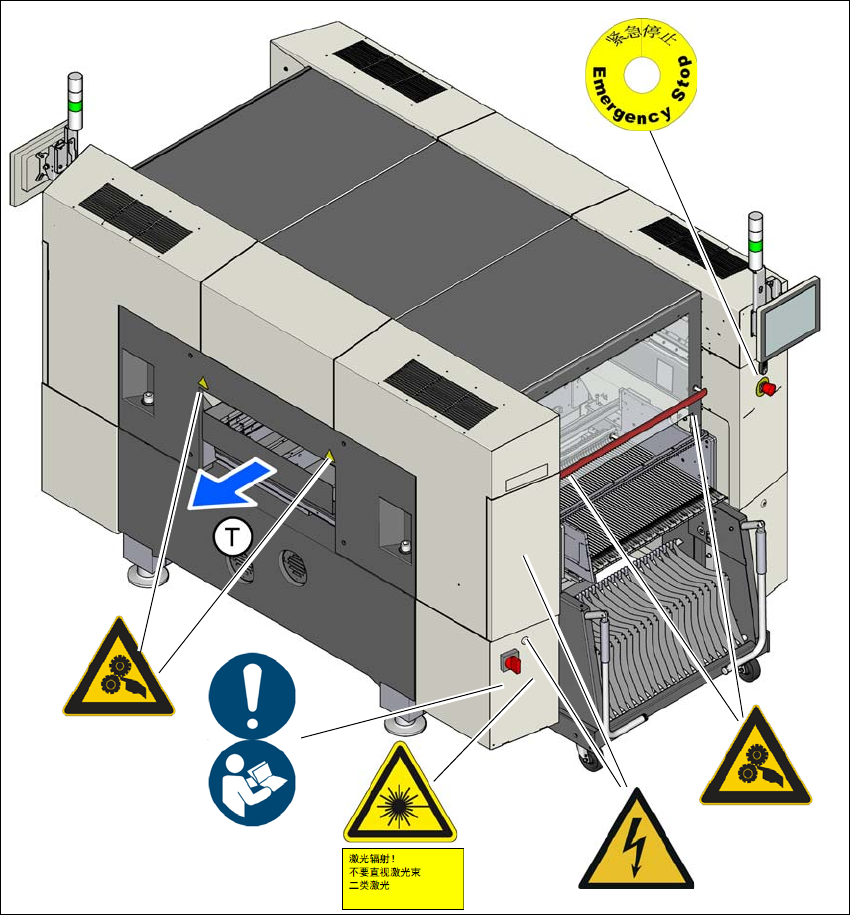 紧急停止
Emergency Stop

T

激光辐射！
不要直视激光束
二类激光