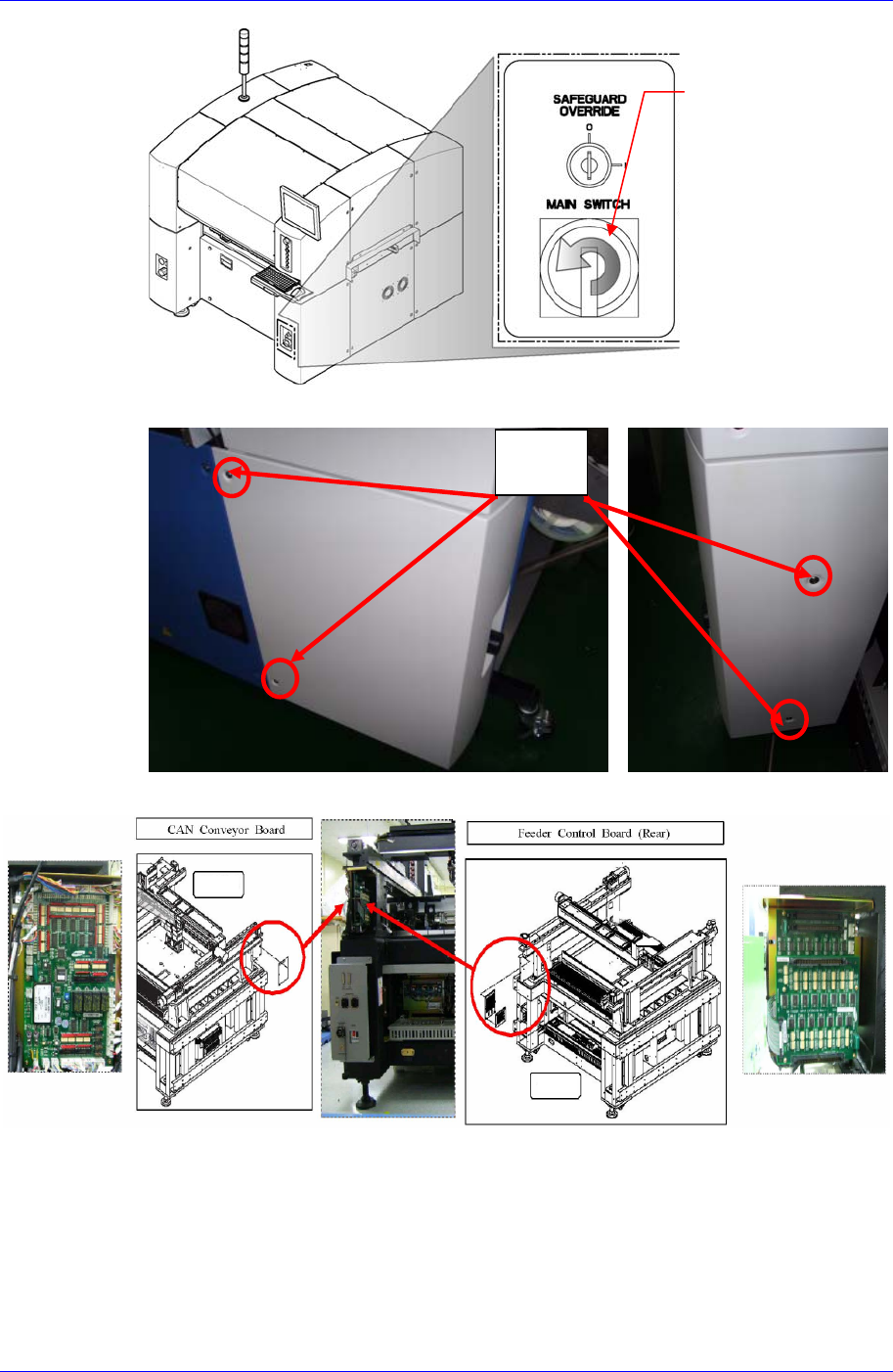 SAFEGUARD OVERRIDE

0

MAIN SWITCH

CAN Conveyor Board

Feeder Control Board (Rear)