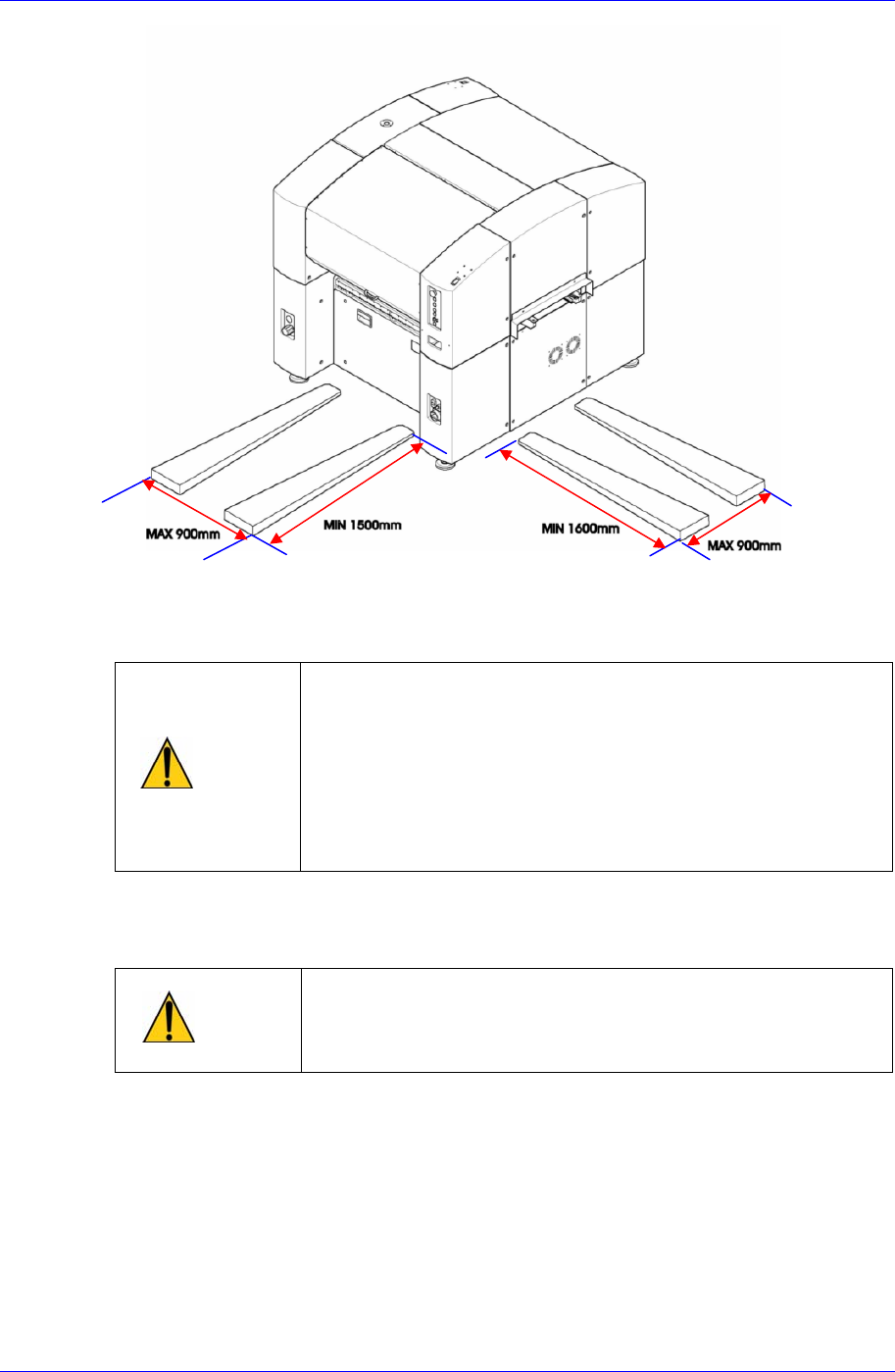 MAX 900mm

MIN 1500mm

MIN 1600mm

MAX 900mm