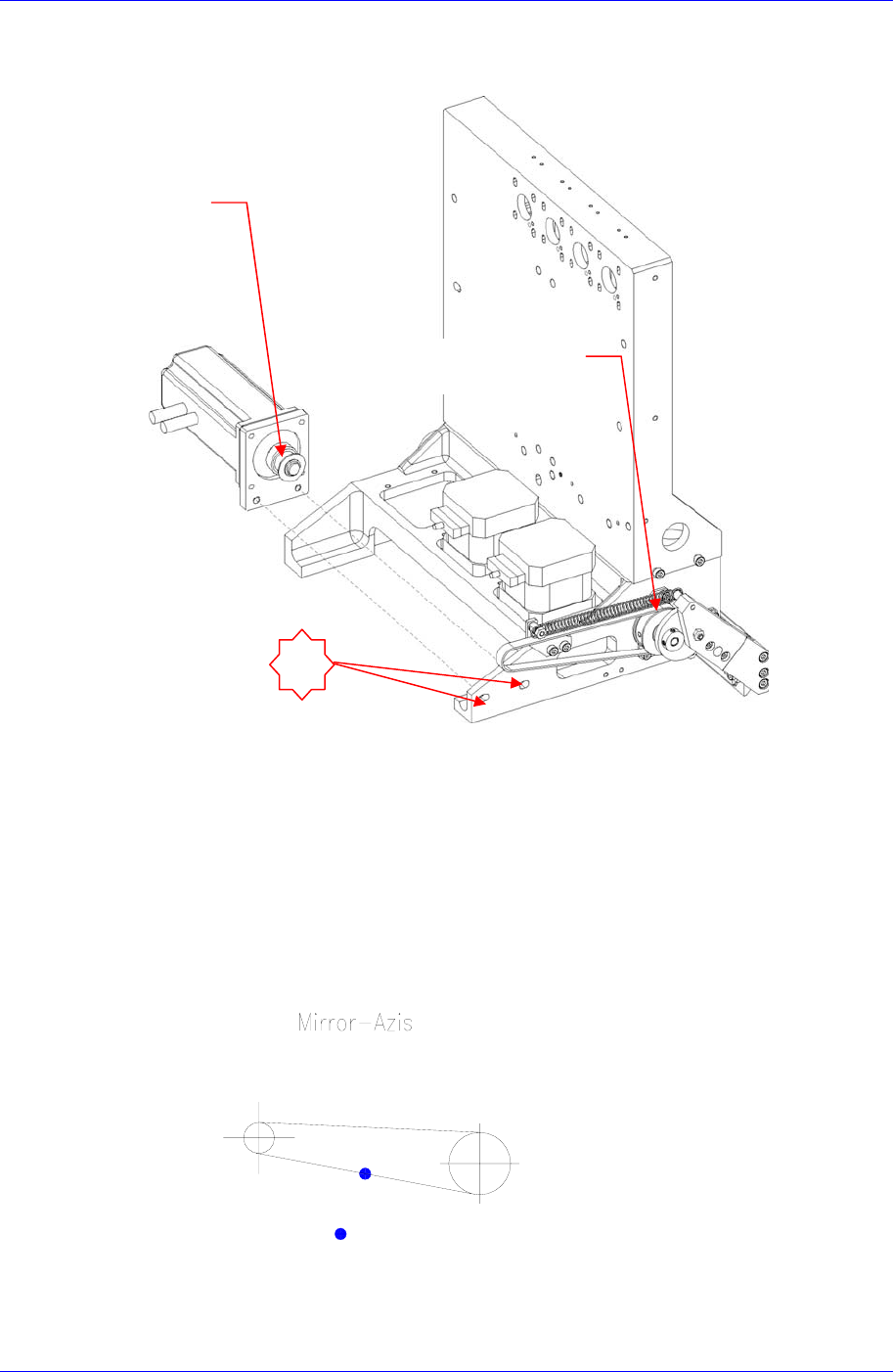 Mirror-Azis