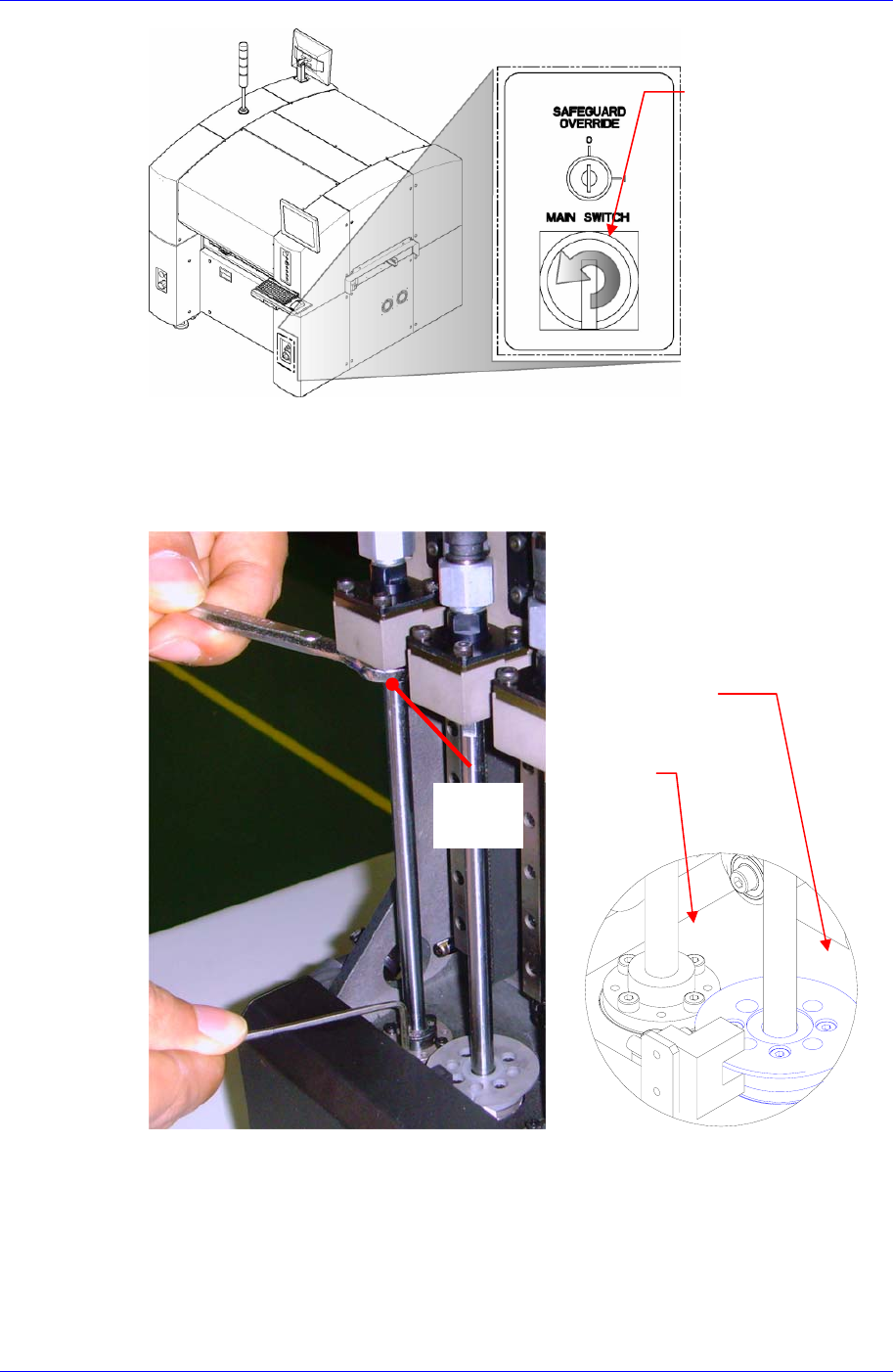 SAFEGUARD OVERRIDE

0

MAIN SWITCH