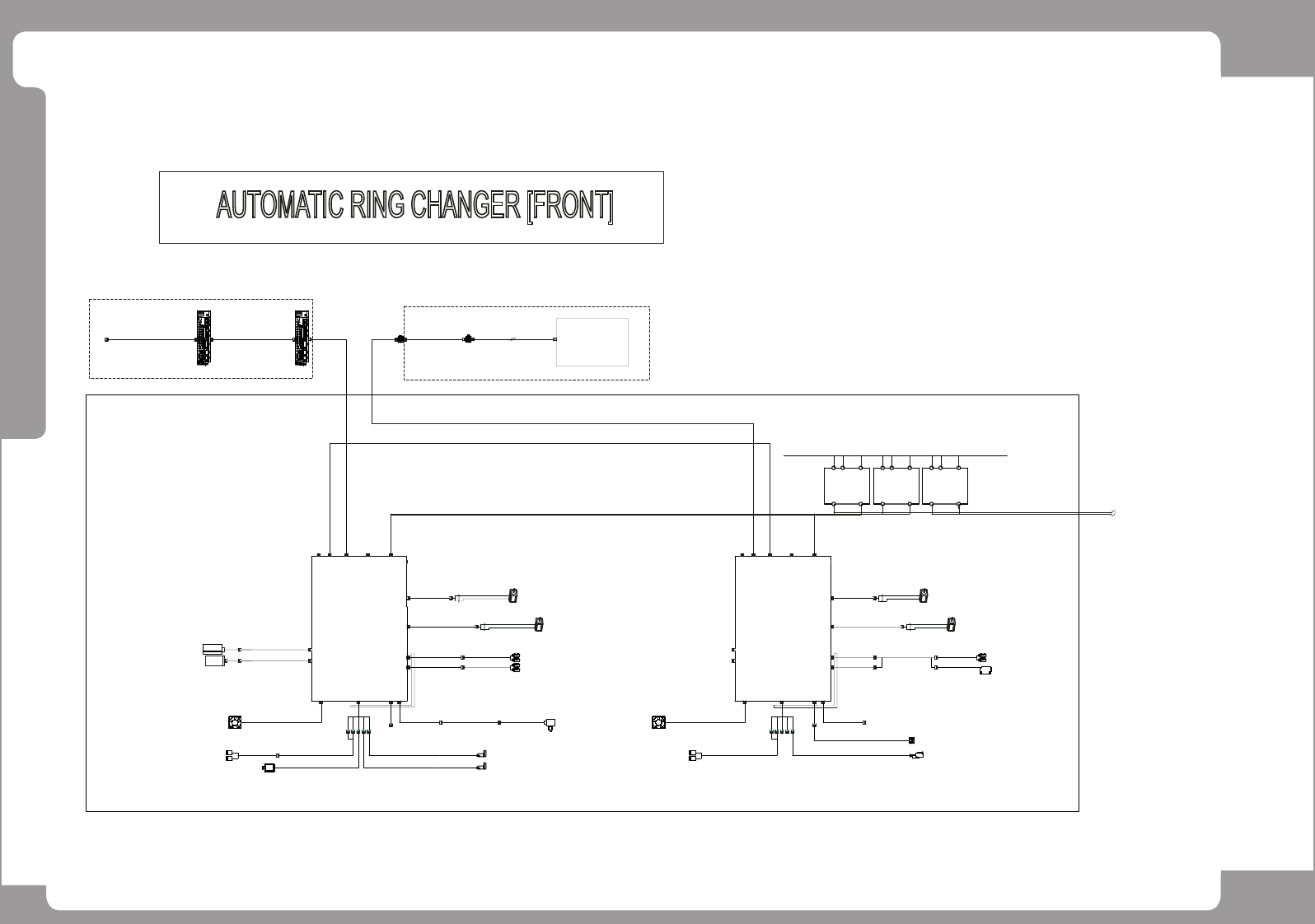 AUTOMATIC RING CHANGER [FRONT]