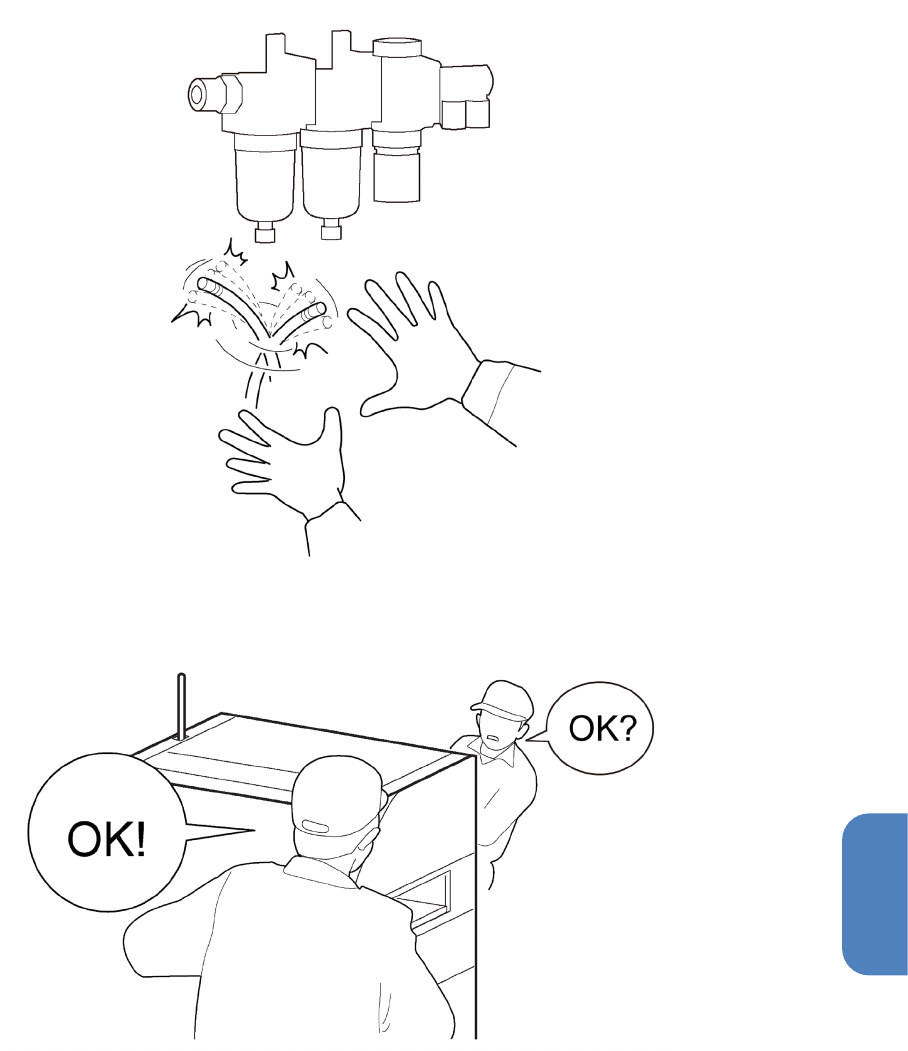 OK?

OK!