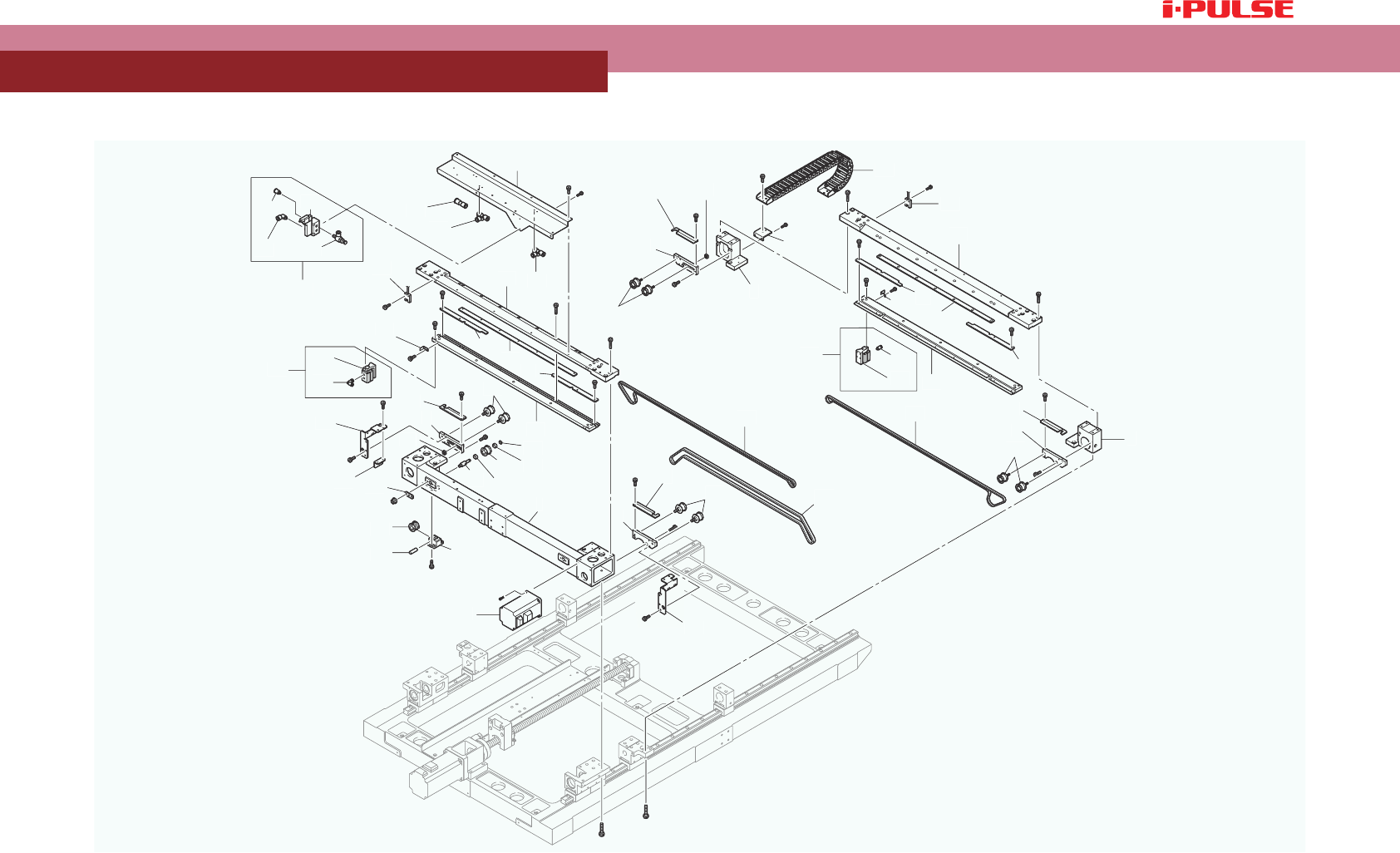 i-PULSE