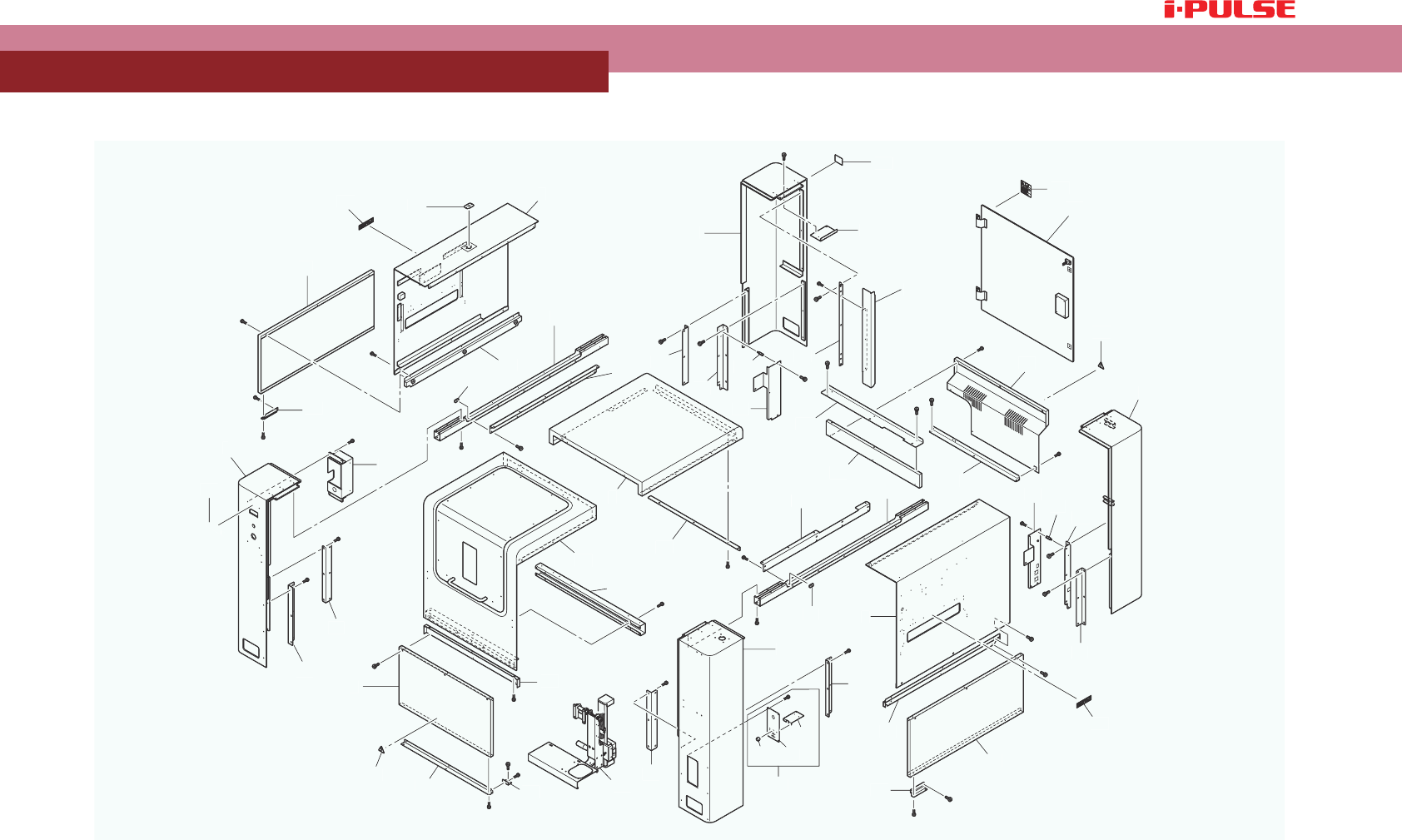 i-PULSE