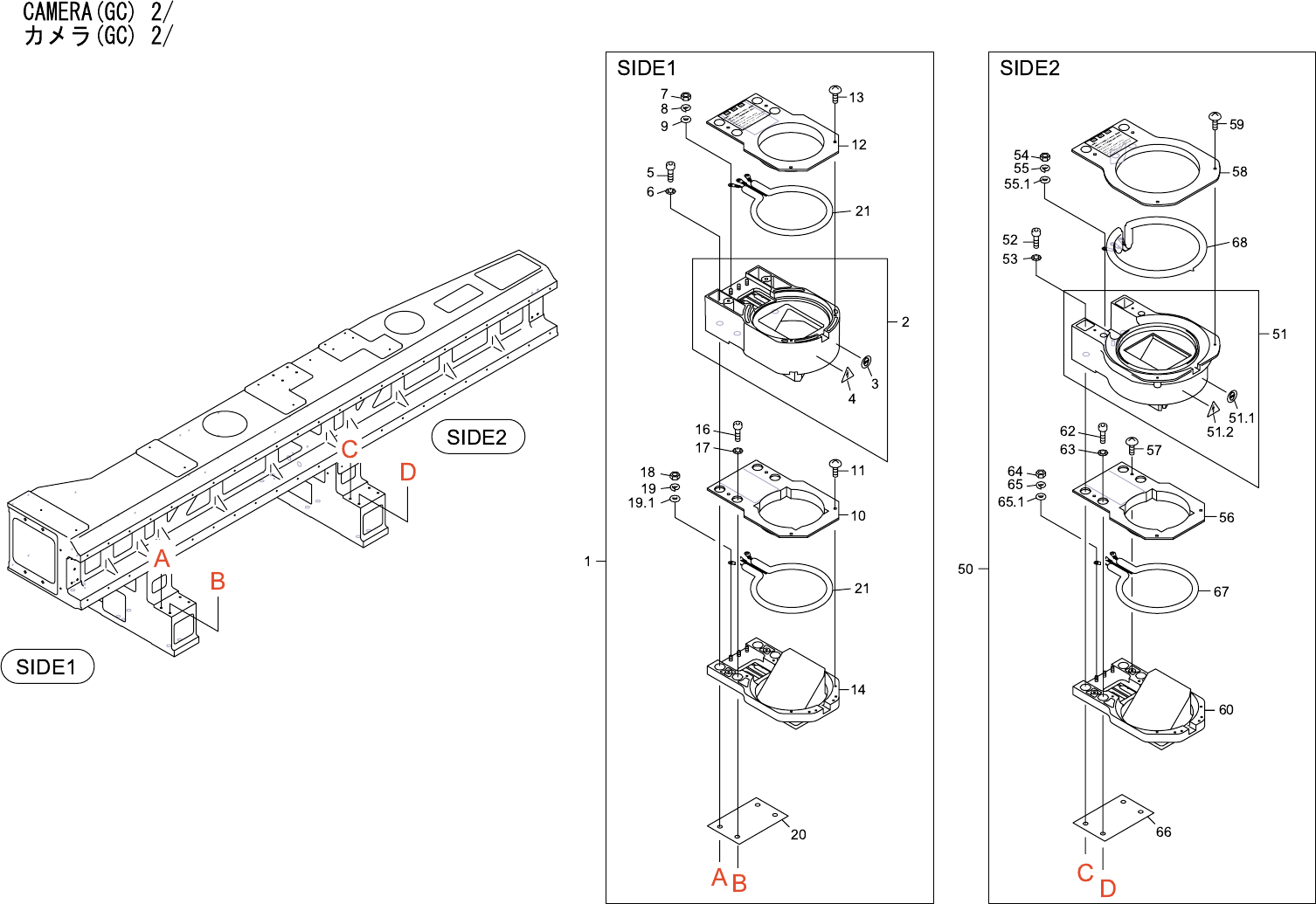 CAMERA(GC) 2/
カメラ(GC) 2/

SIDE2
C
D
A
B
SIDE1

SIDE1
7
8
9
13
12
5
6
21
2
3
4
16
17
18
19
19.1
11
10
1
21
14
20
A
B

SIDE2
59
54
55
55.1
58
52
53
68
51
51.1
51.2
62
63
57
64
65
65.1
56
50
67
60
66
C
D