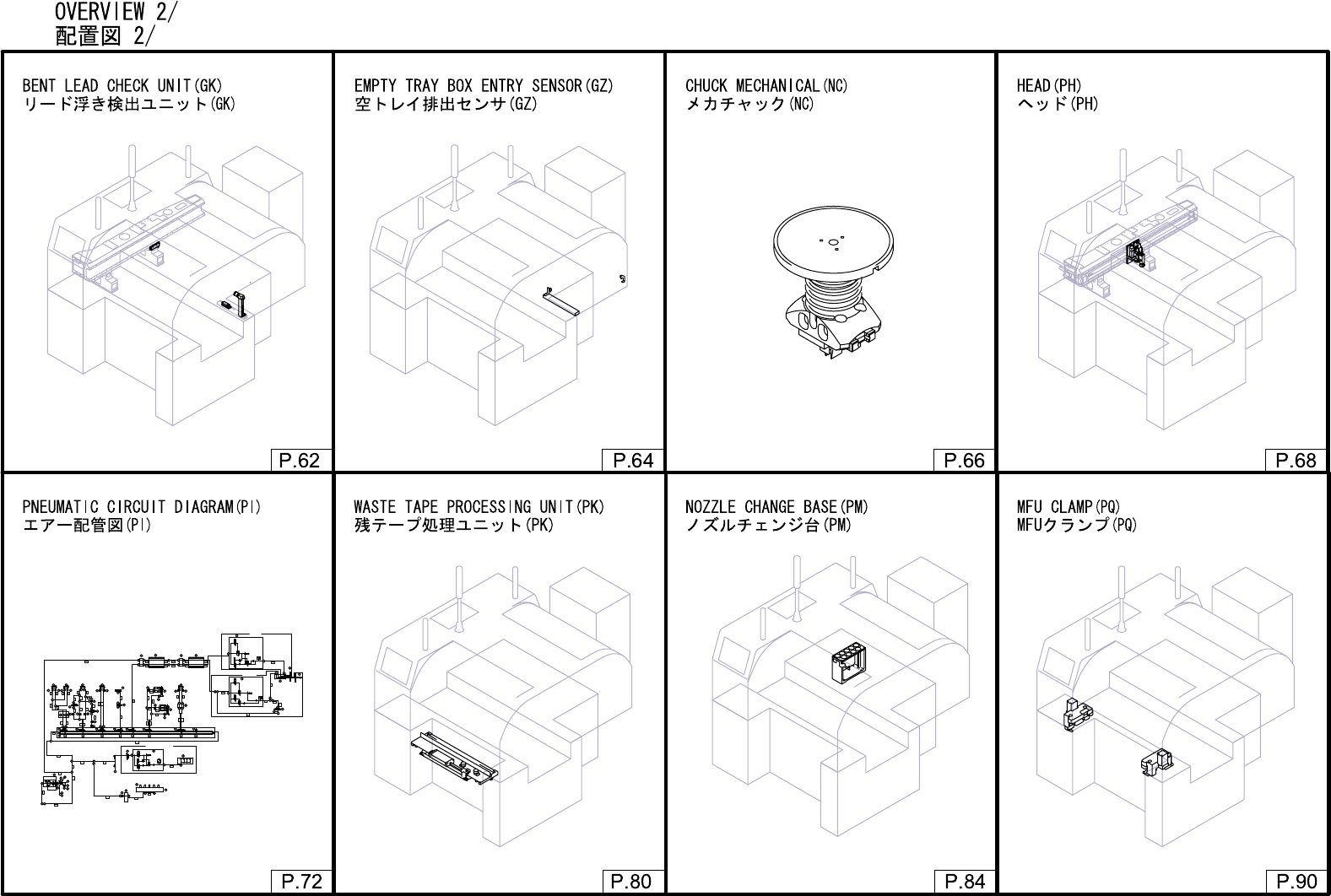 OVERVIEW 2/
配置図 2/

BENT LEAD CHECK UNIT(GK)
リード浮き検出ユニット(GK)

P.62

EMPTY TRAY BOX ENTRY SENSOR(GZ)
空トレイ排出センサ(GZ)

P.64

CHUCK MECHANICAL(NC)
メカチャック(NC)

P.66

HEAD(PH)
ヘッド(PH)

P.68

PNEUMATIC CIRCUIT DIAGRAM(PI)
エアー配管図(PI)

P.72

WASTE TAPE PROCESSING UNIT(PK)
残テープ処理ユニット(PK)

P.80

NOZZLE CHANGE BASE(PM)
ノズルチェンジ台(PM)

P.84

MFU CLAMP(PQ)
MFUクランプ(PQ)

P.90