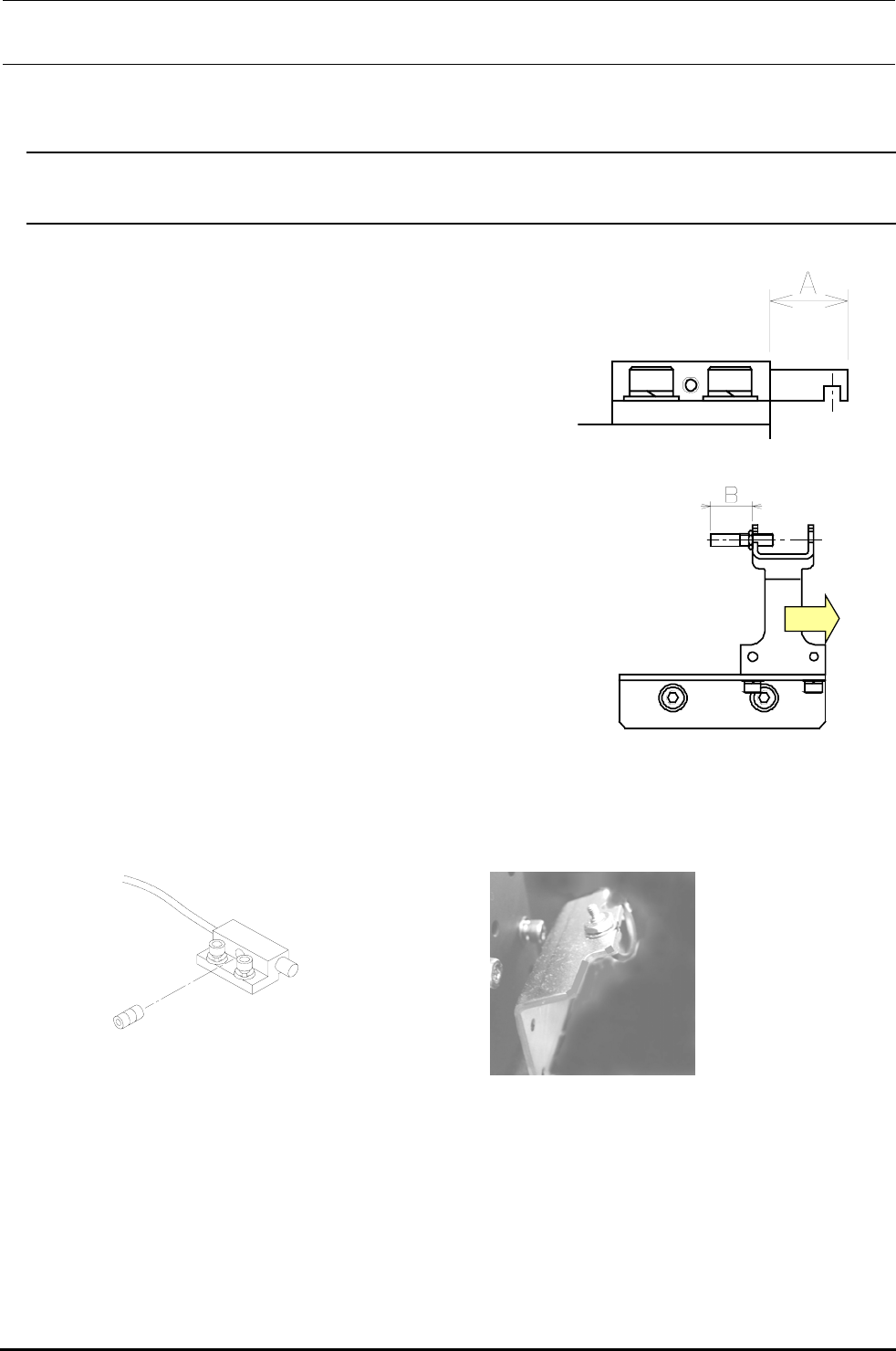 A

B