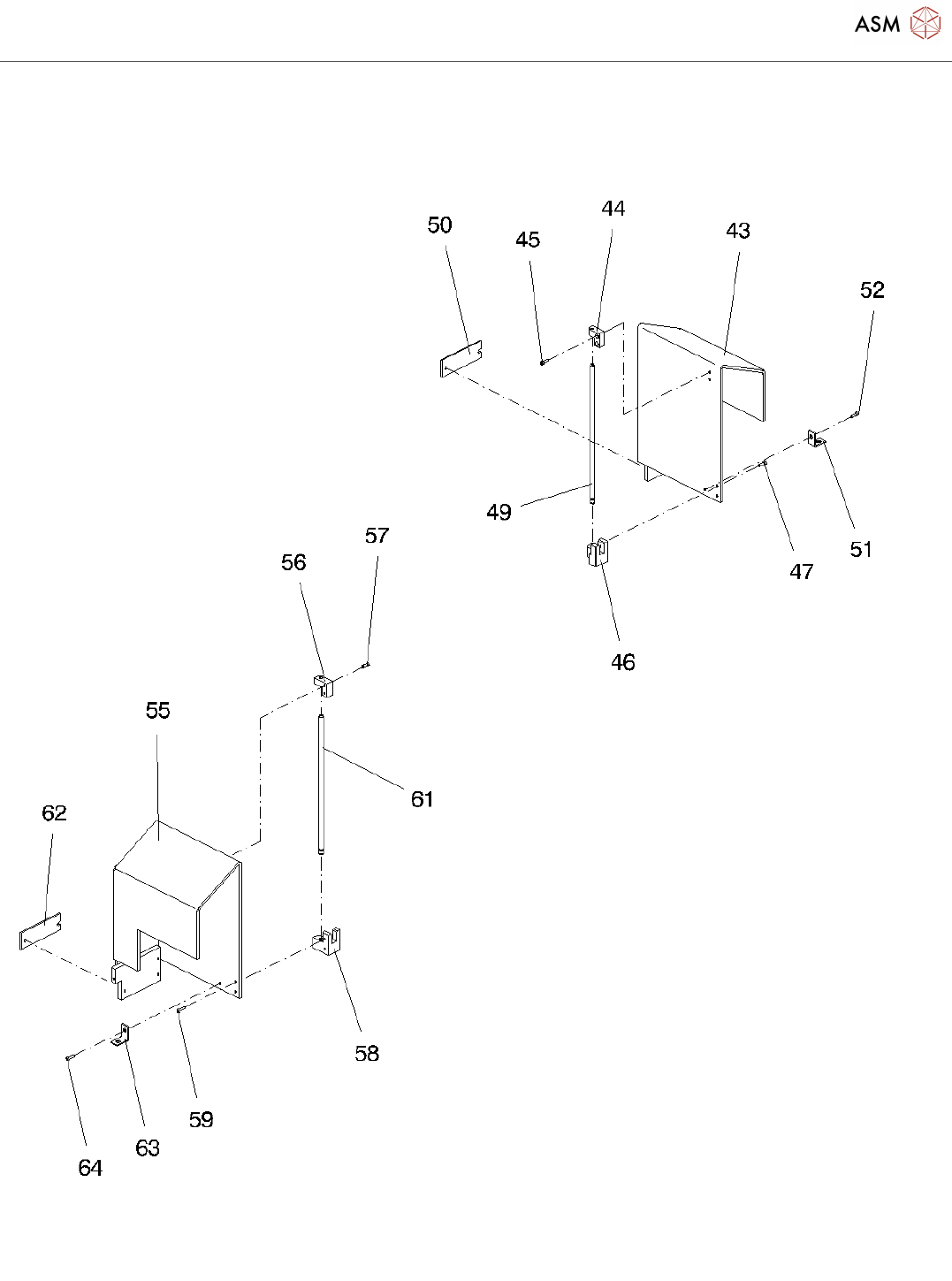 ASM

50
45
44
43
52
49
51
47
46
57
56
55
61
62
58
59
63
64