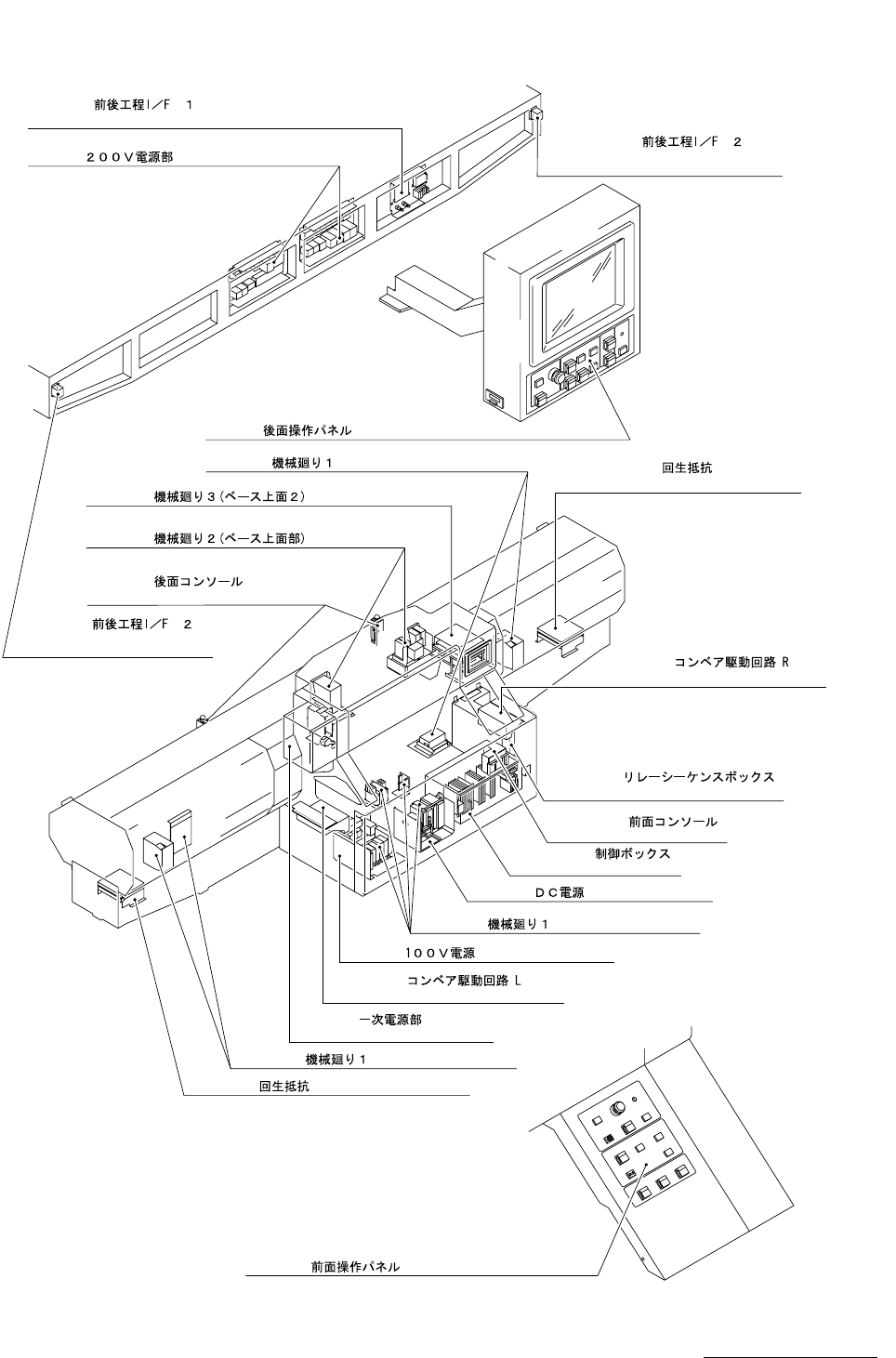 前後工程I／F　１

２００Ｖ電源部

前後工程I／F　２

後面操作パネル

機械廻り１

回生抵抗

機械廻り３（ベース上面２）

機械廻り２（ベース上面部）

後面コンソール

前後工程I／F　２

コンベア駆動回路 R

リレーシーケンスボックス

前面コンソール

制御ボックス

ＤＣ電源

機械廻り１

１００Ｖ電源

コンベア駆動回路 L

一次電源部

機械廻り１

回生抵抗

前面操作パネル