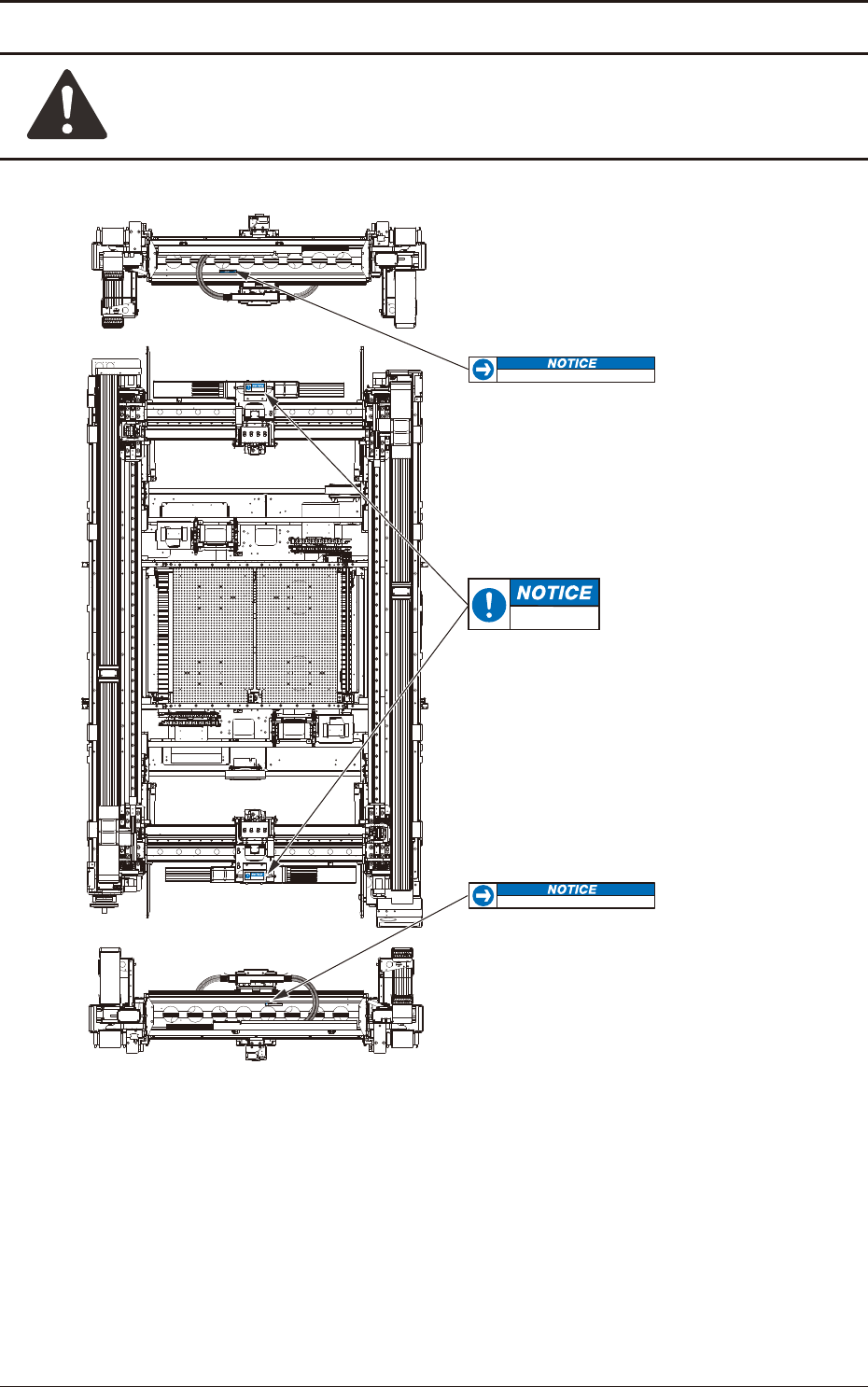 NOTICE

NOTICE

NOTICE