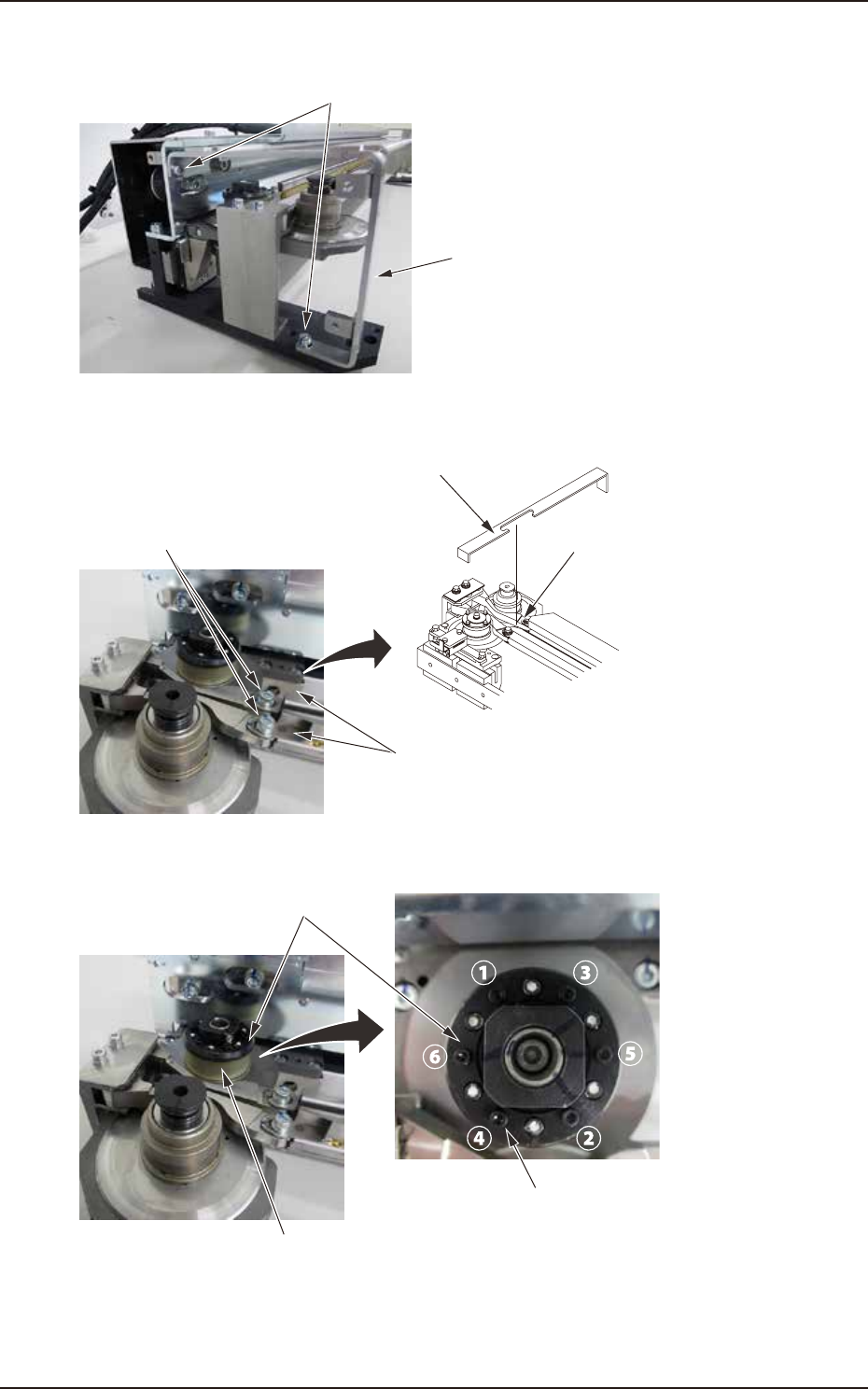 1
3
6
5
4
2