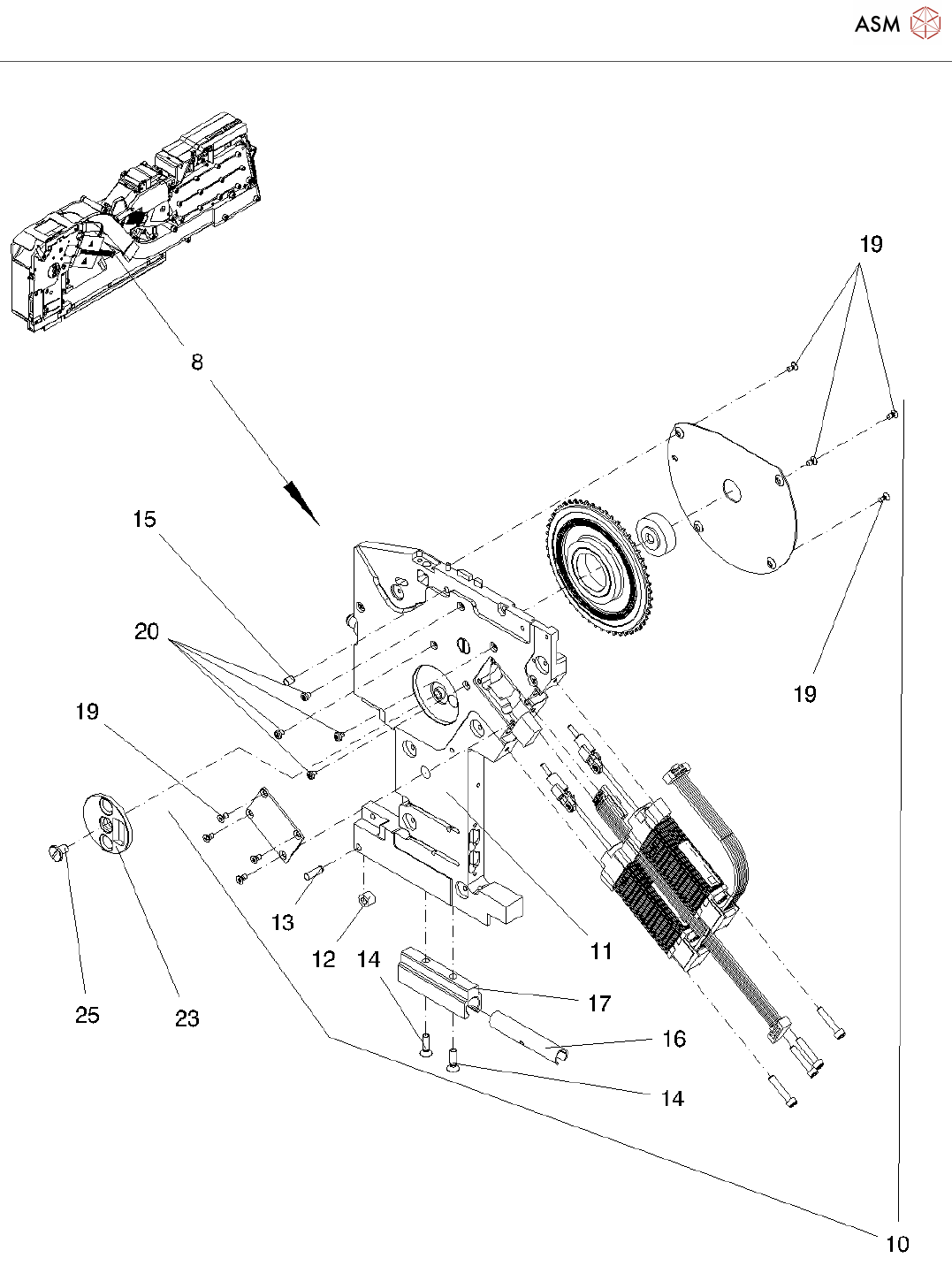 ASM

19

8

15

20

19

19

13

12

14

11

17

16

14

25

23

10