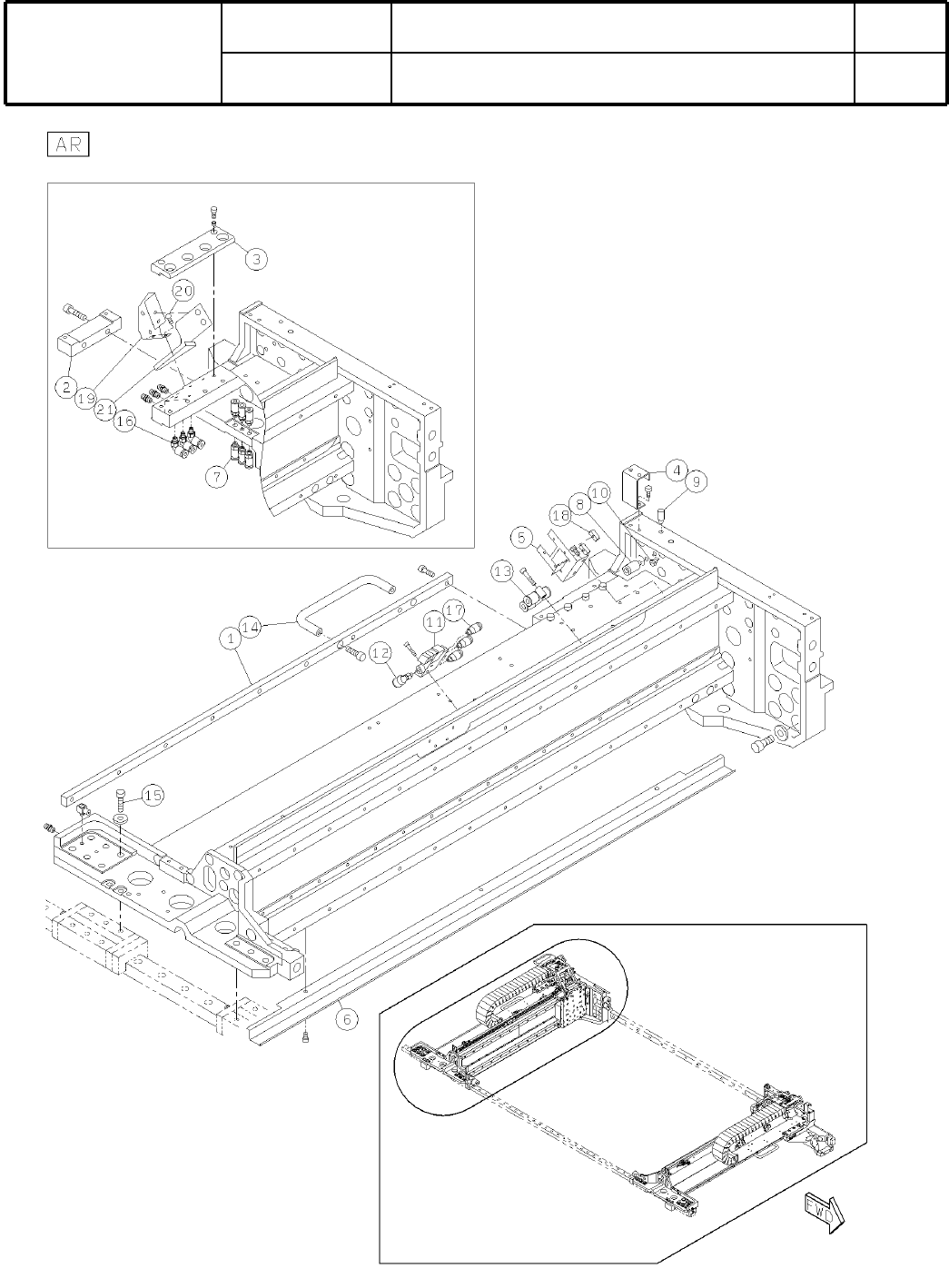 AR

3
20
2
19
21
16
7

4
9
10
8
18
5
13
17
11
14
1
12
15
6

FWD