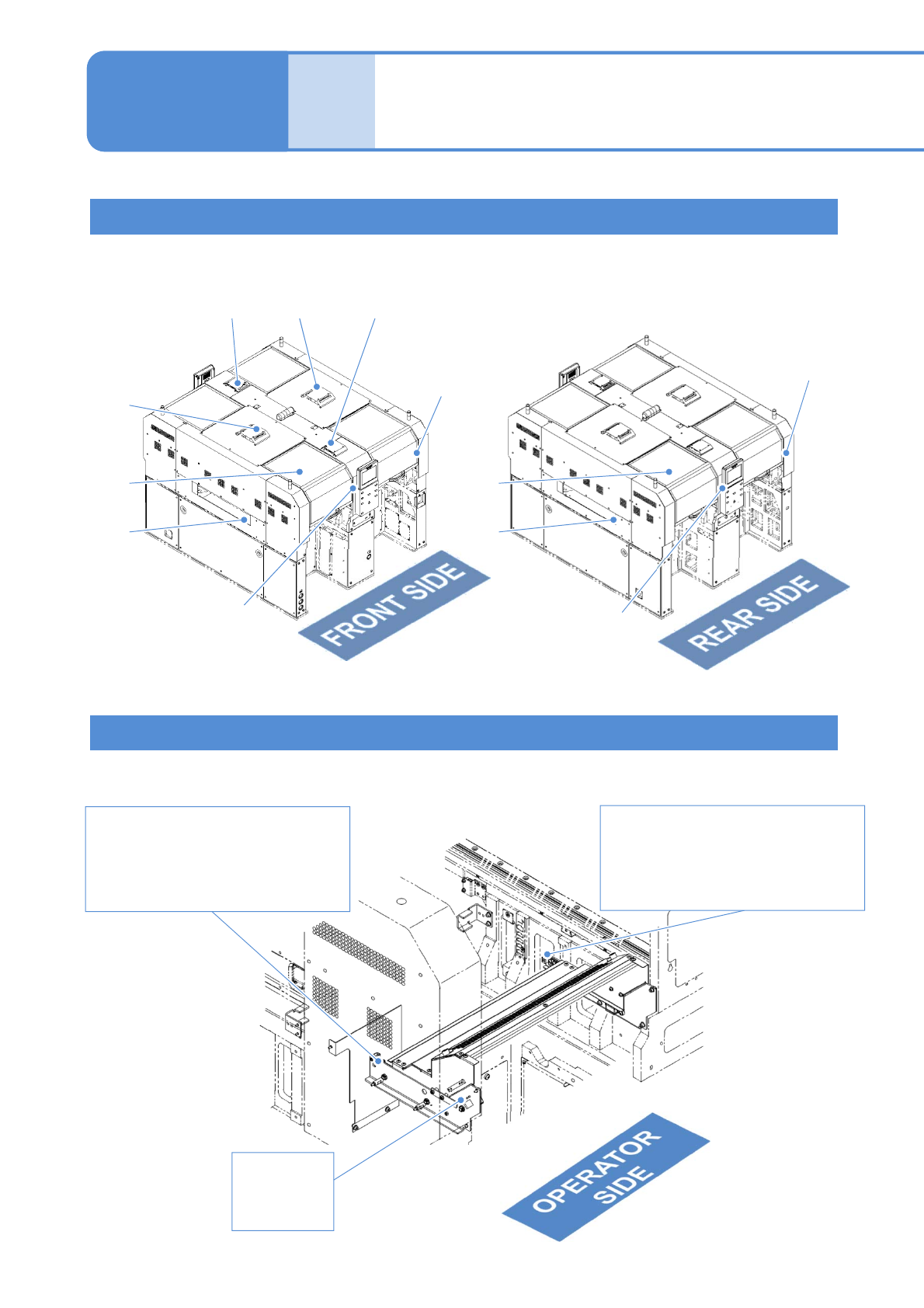 FRONT SIDE

REAR SIDE

OPERATOR SIDE