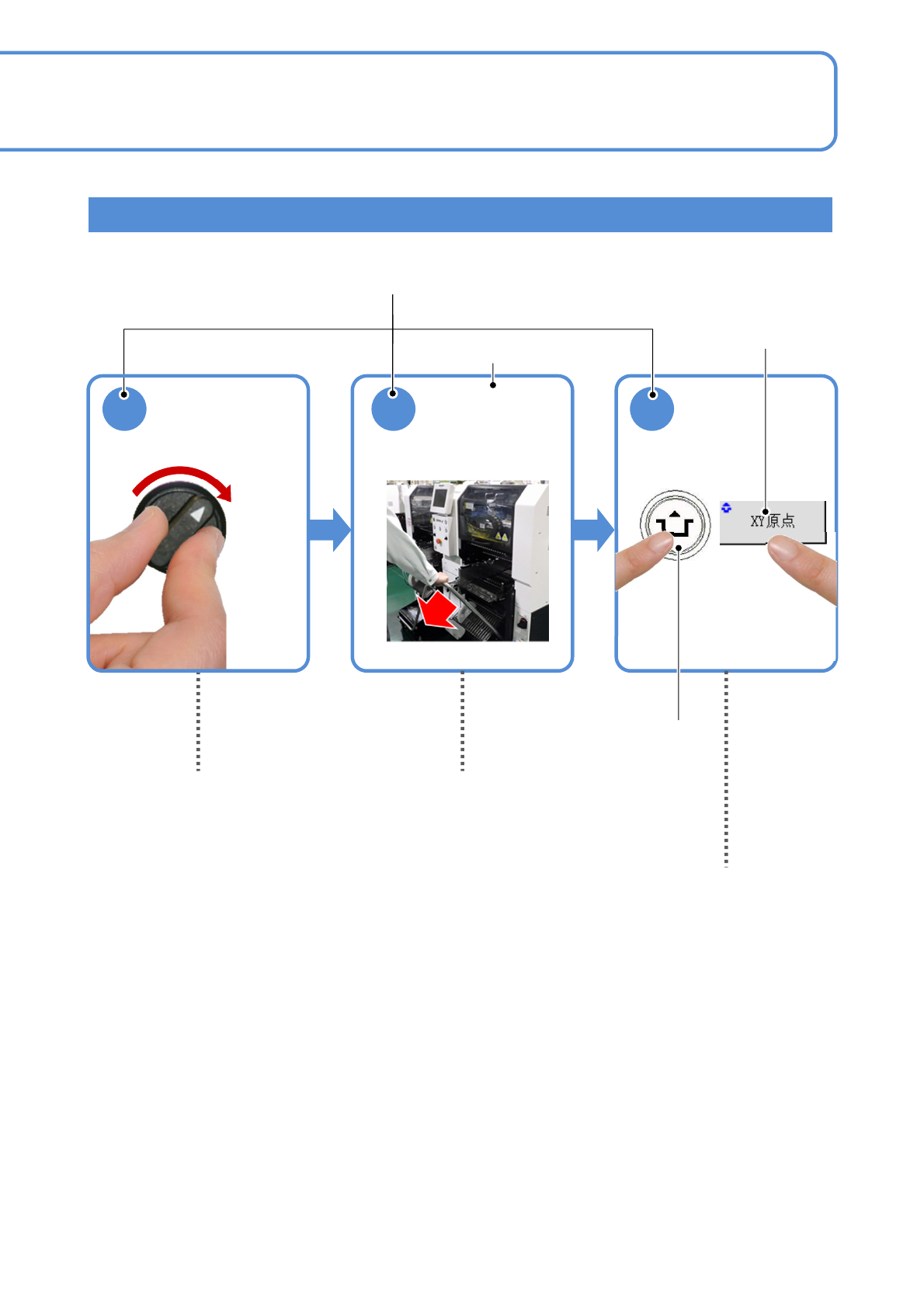 XY原点