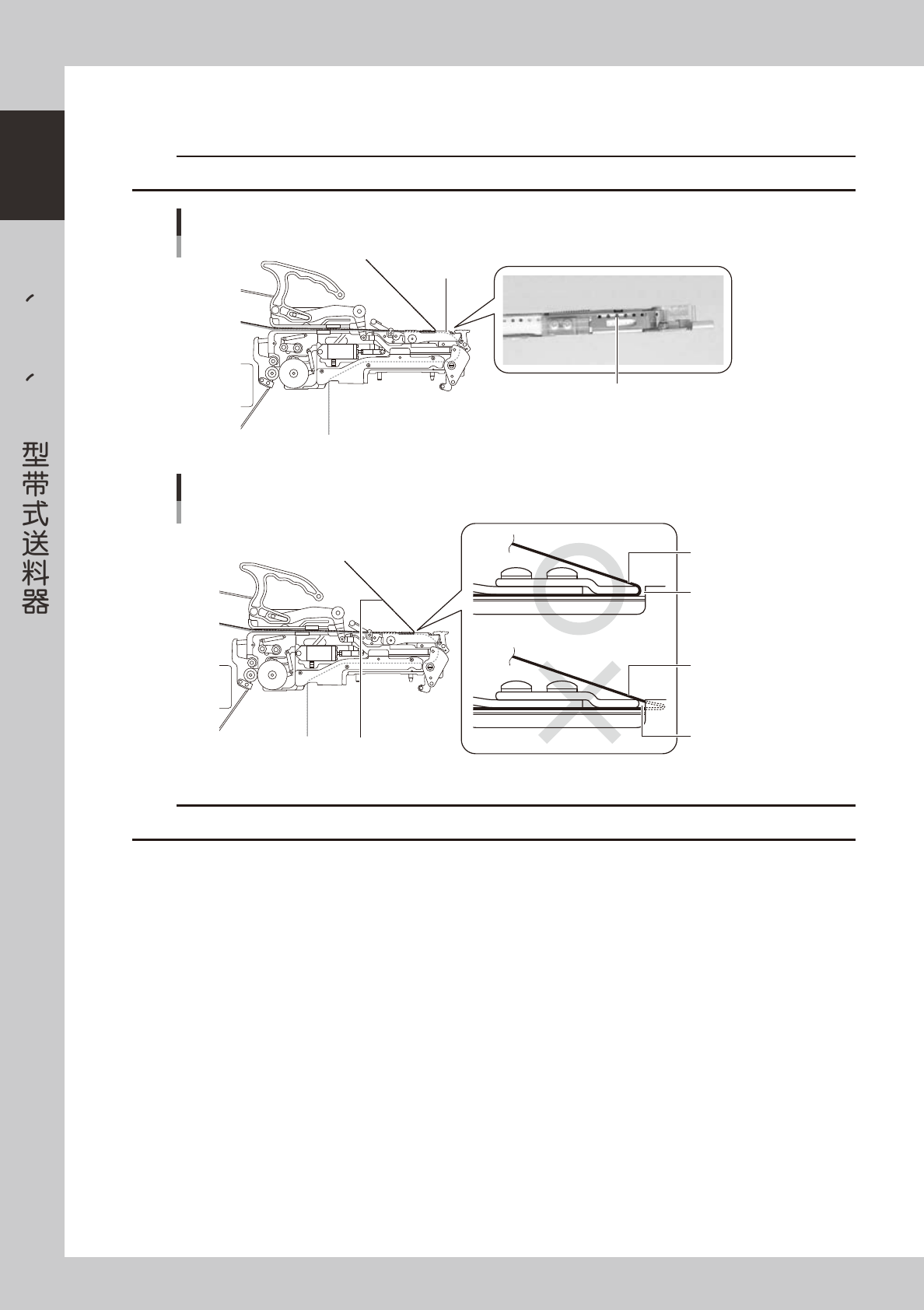 、

、

型带式送料器