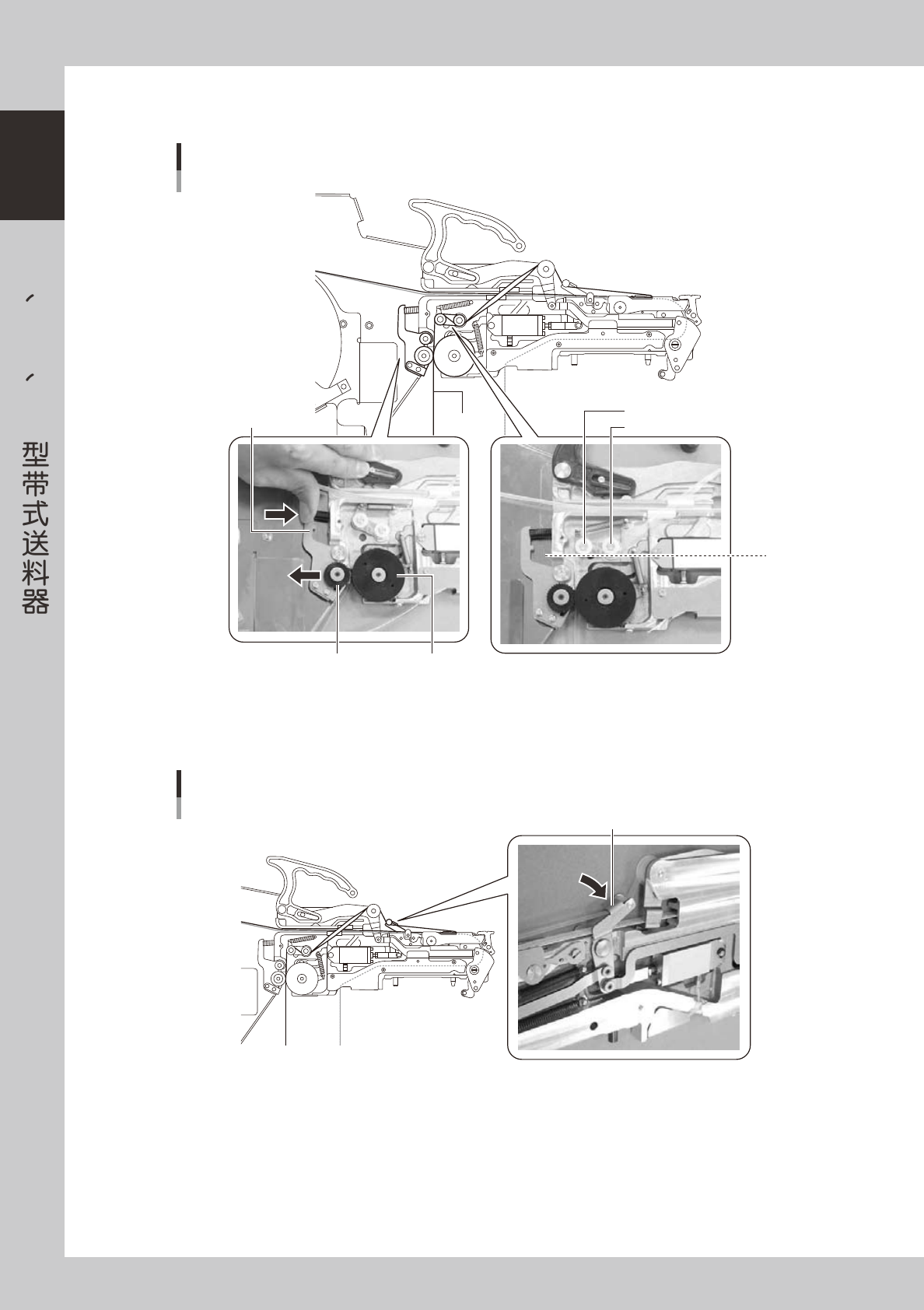 、

、

型带式送料器