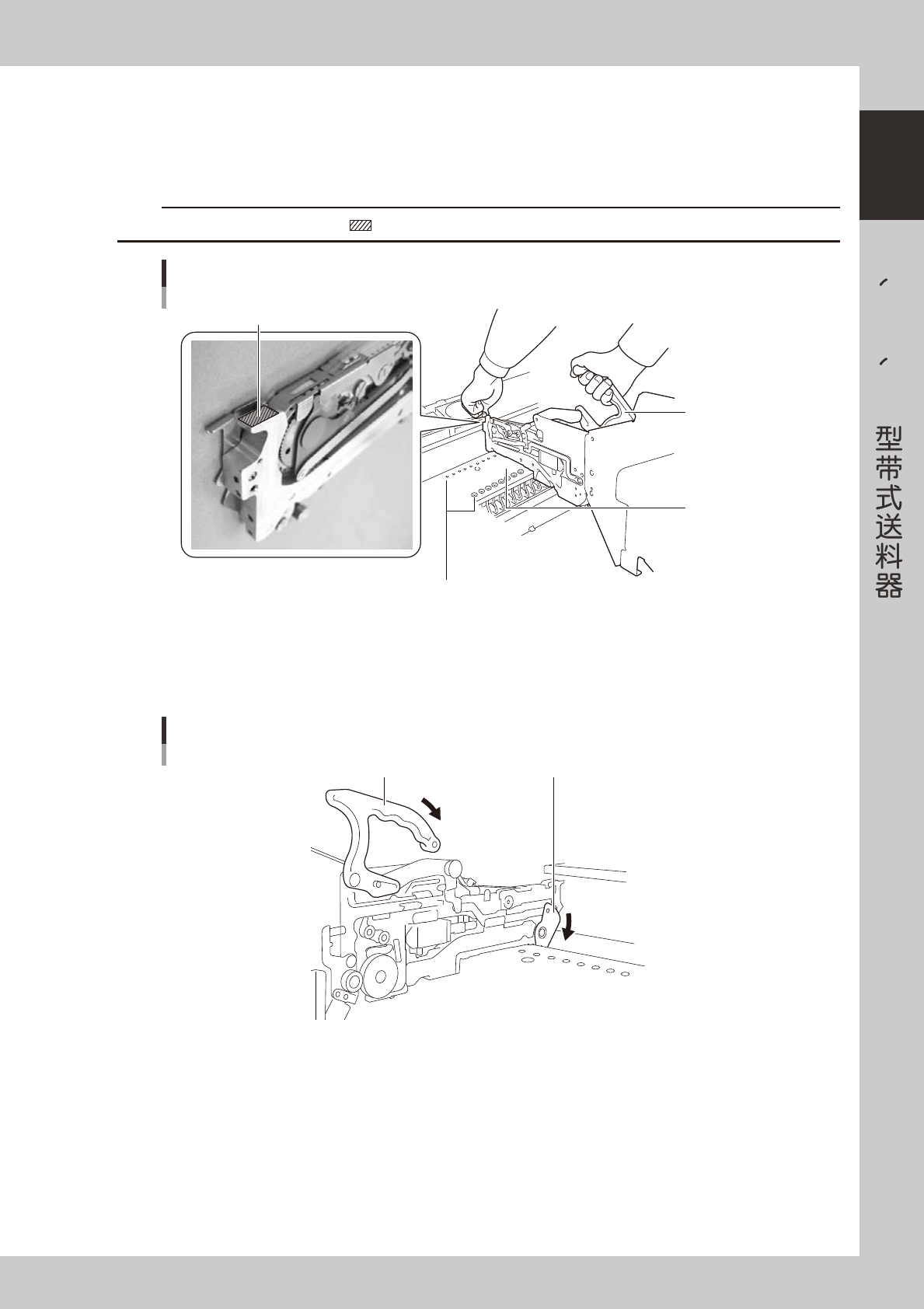 、

、

型带式送料器