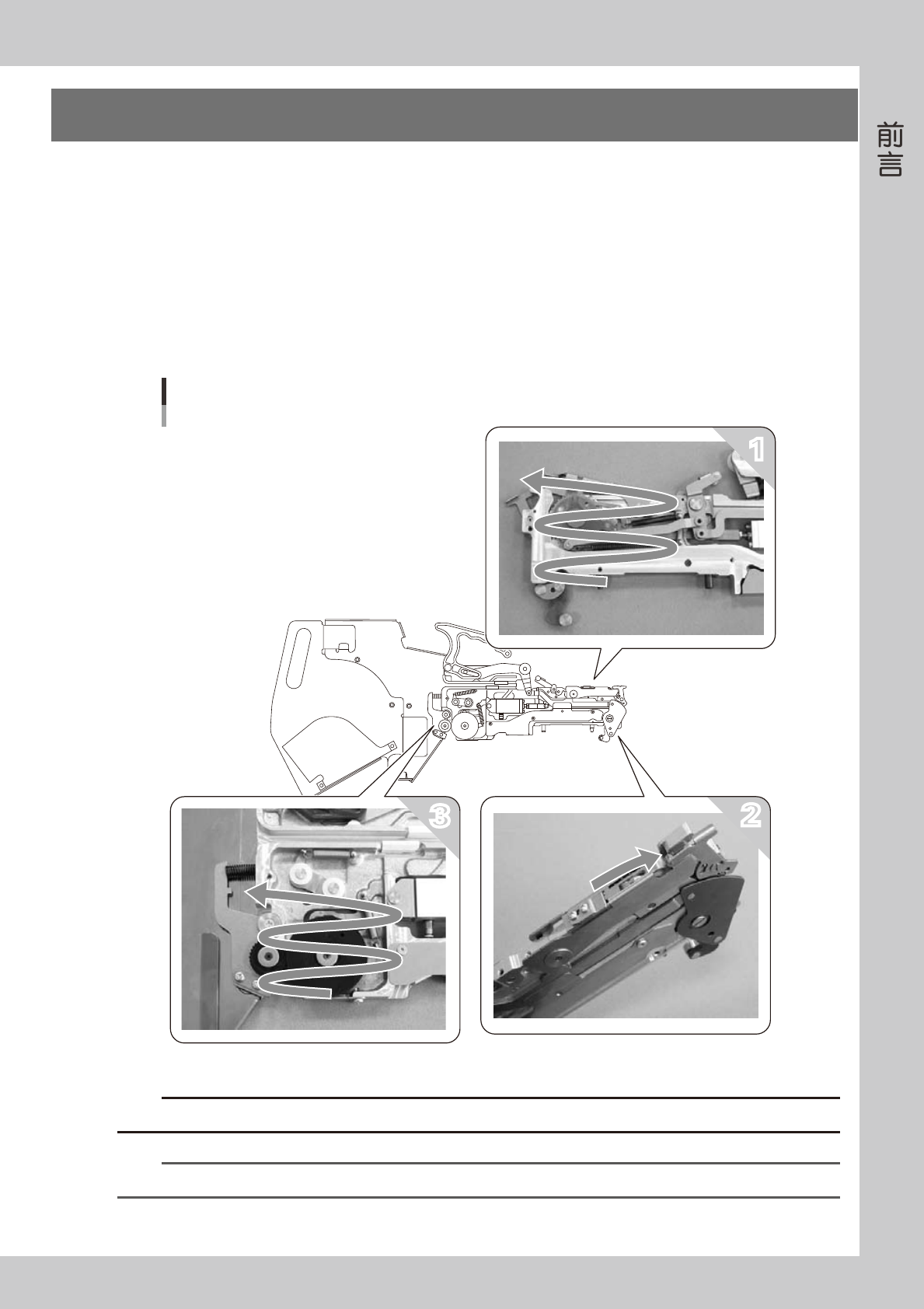 前言

1

3

2