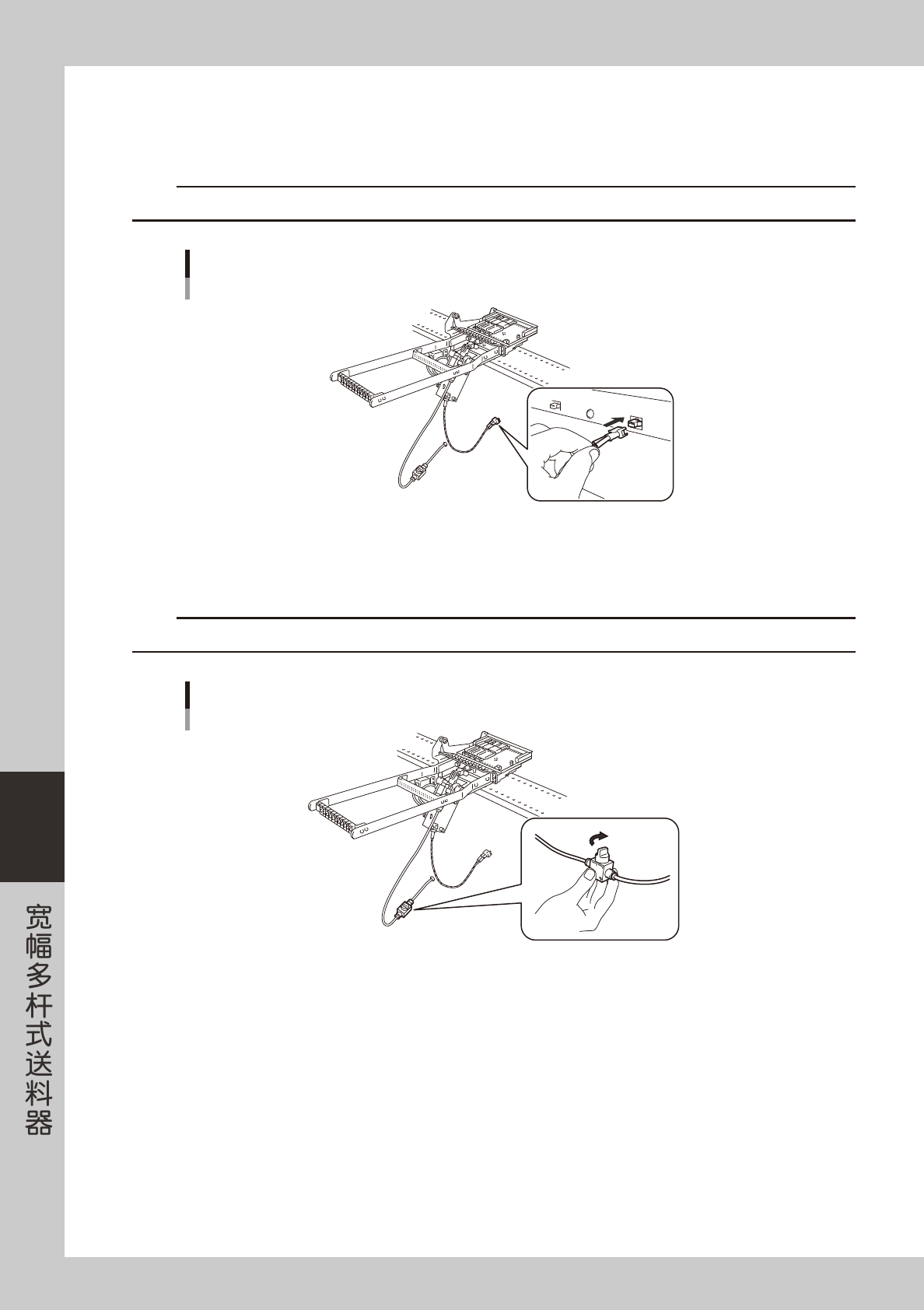 宽幅多杆式送料器