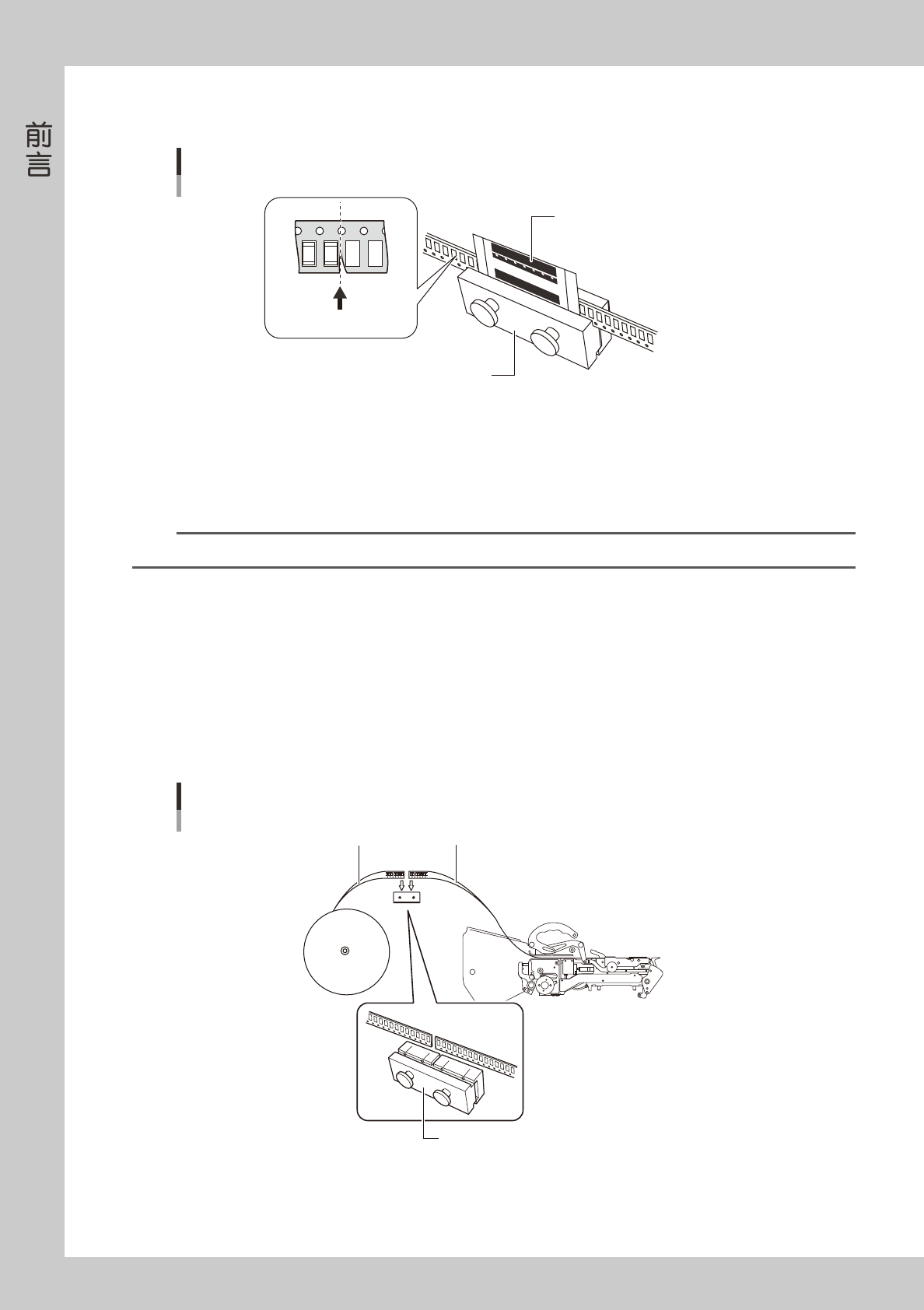 前言