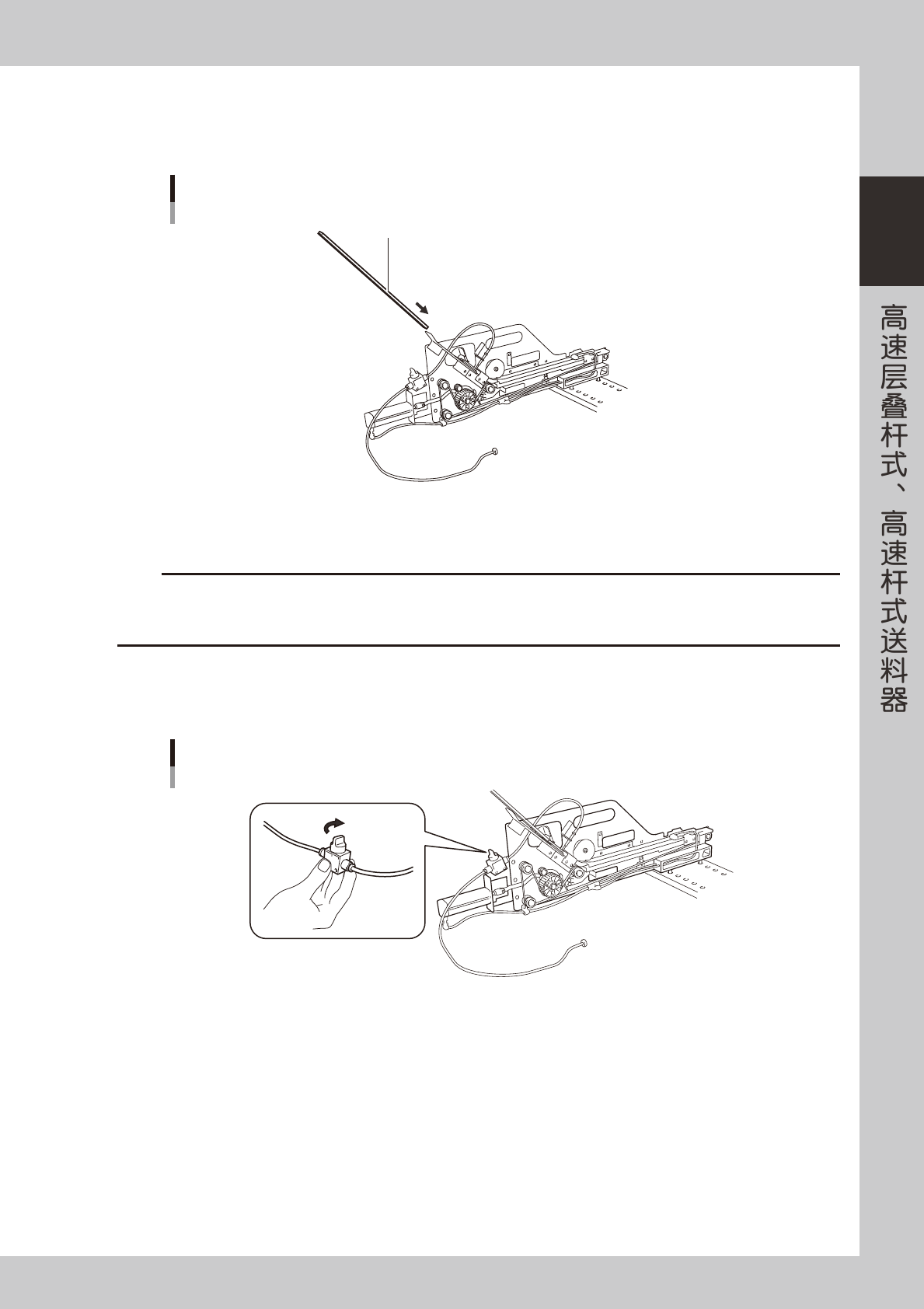 高速层叠杆式、高速杆式送料器