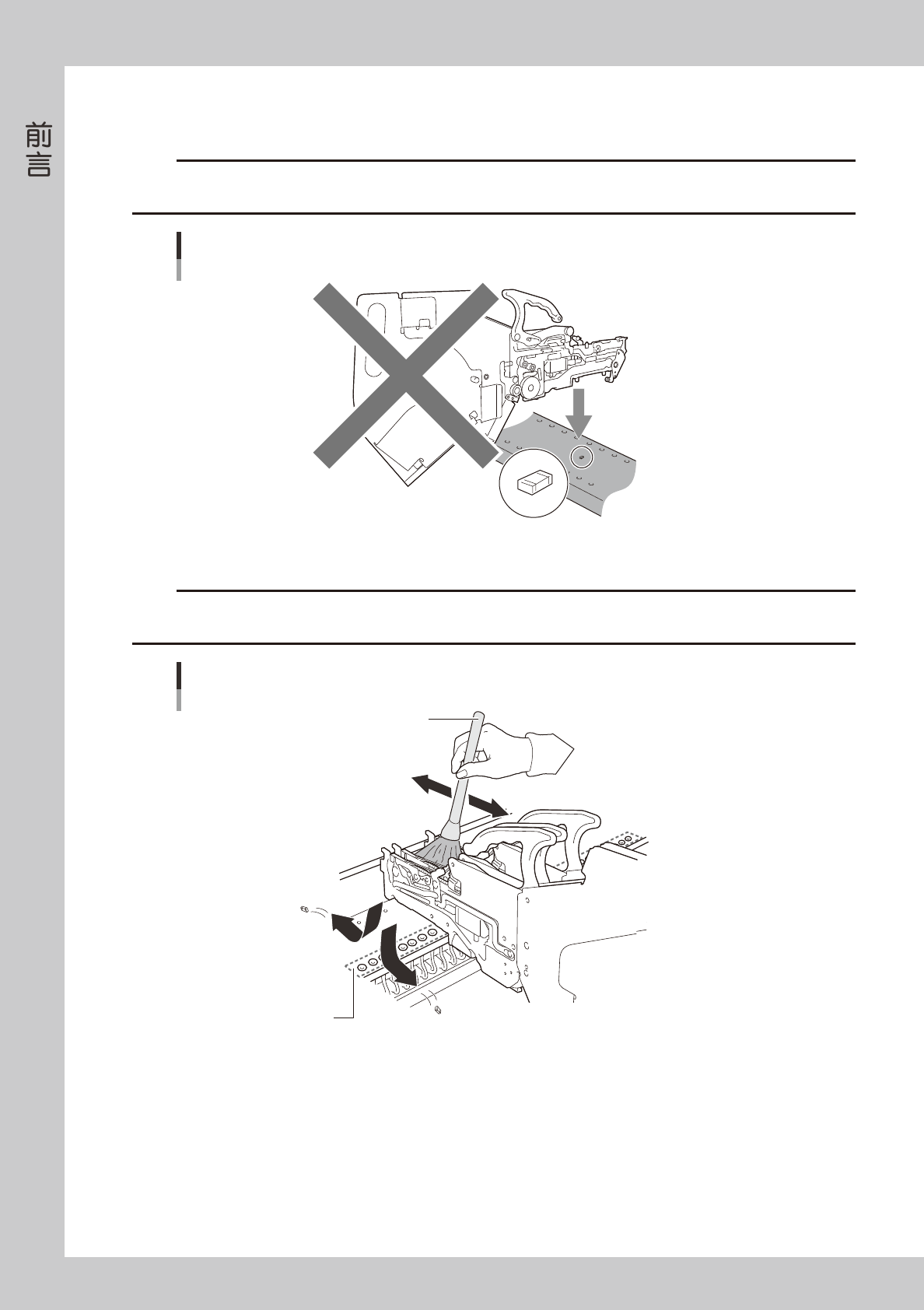 前言