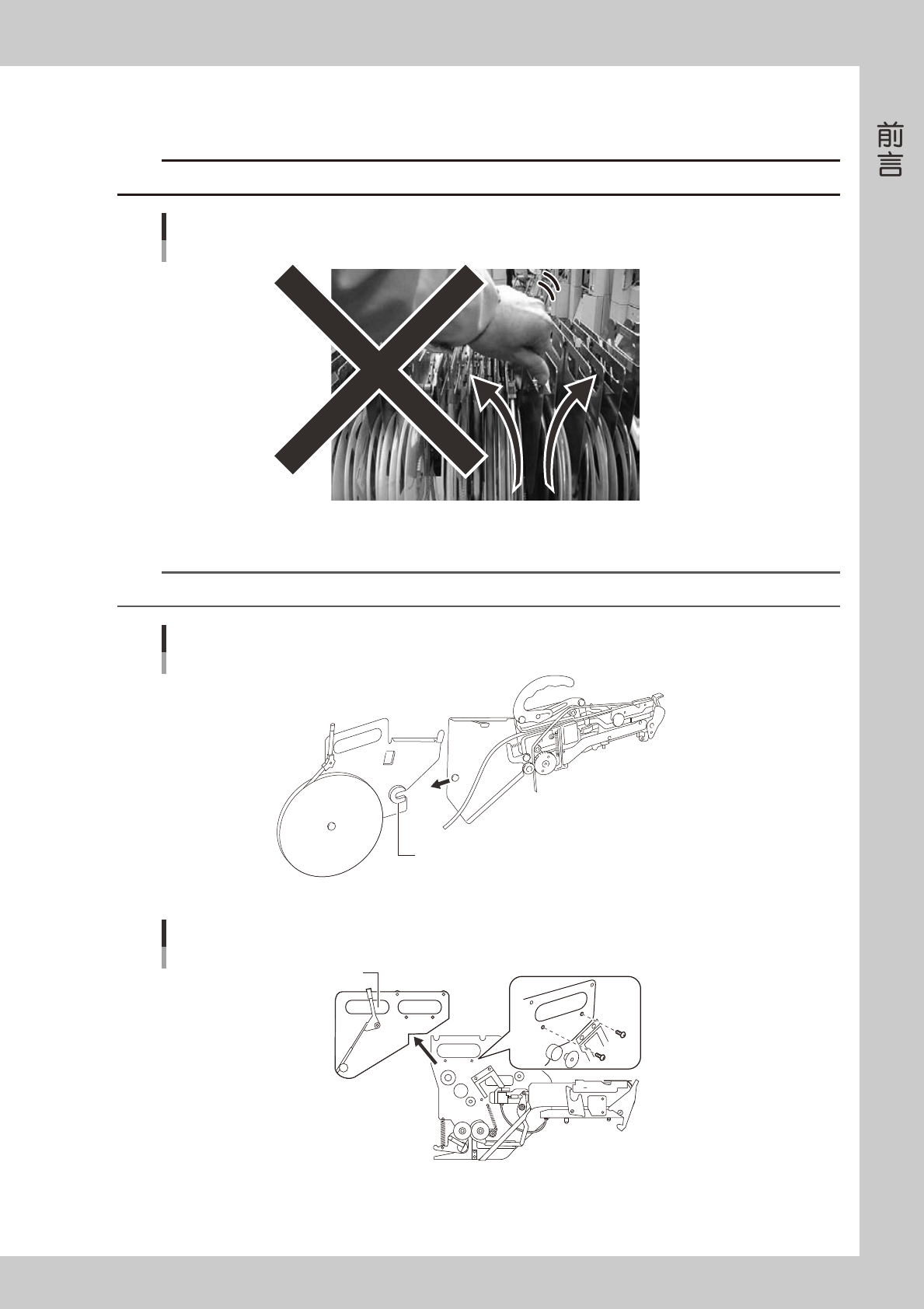 前言