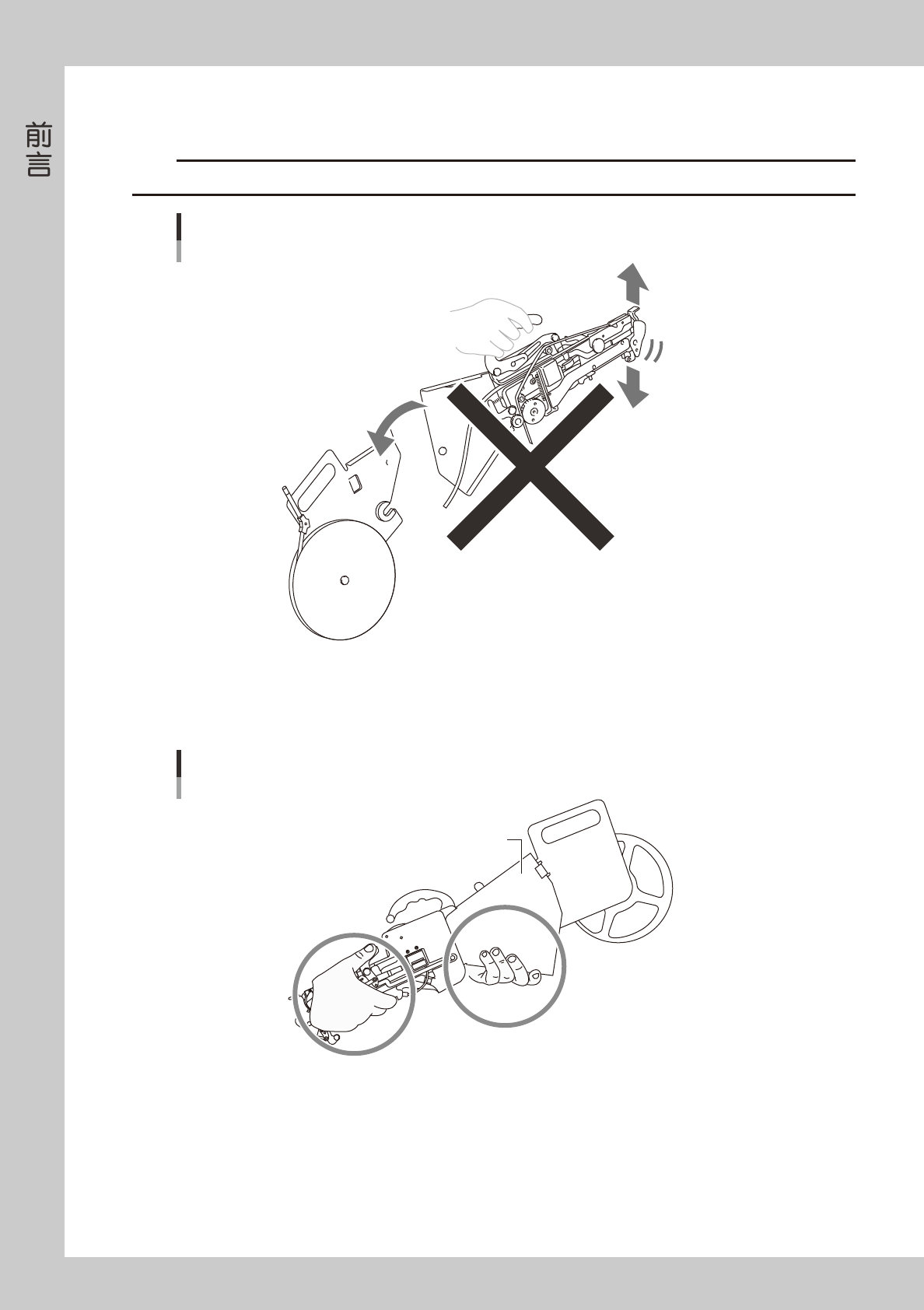 前言