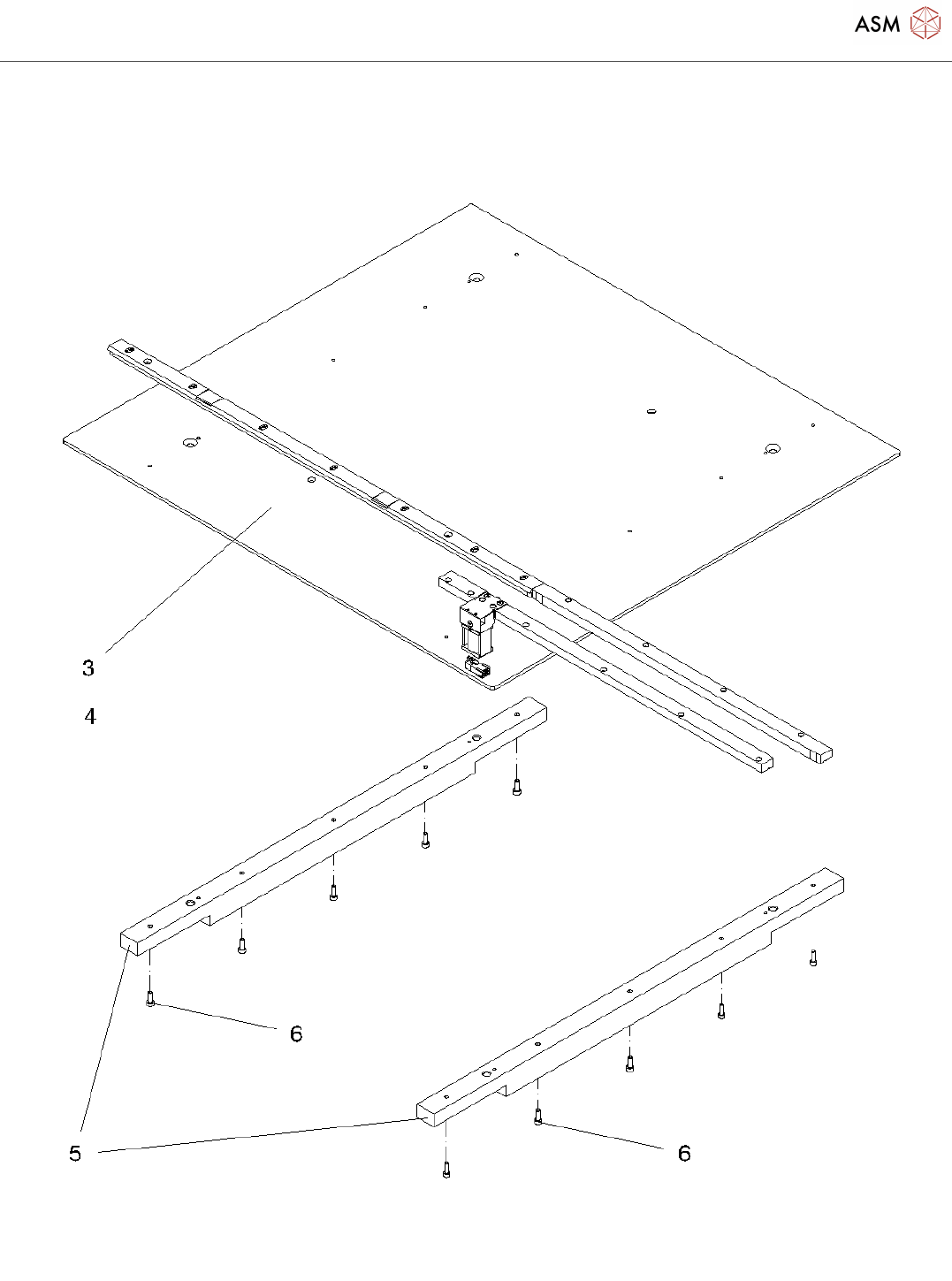 ASM

3

4

6

5

6