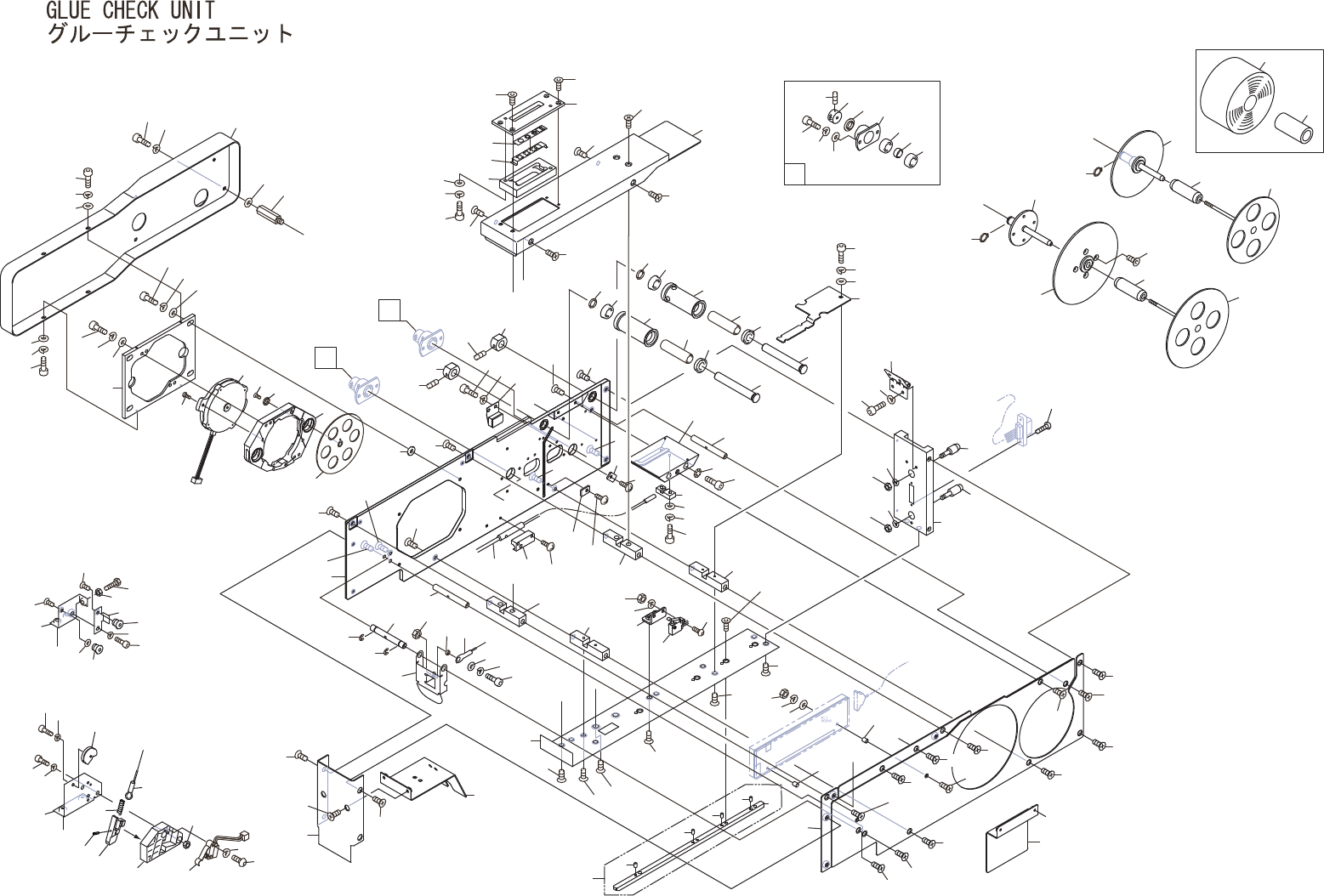 GLUE CHECK UNIT
グルーチェックユニット