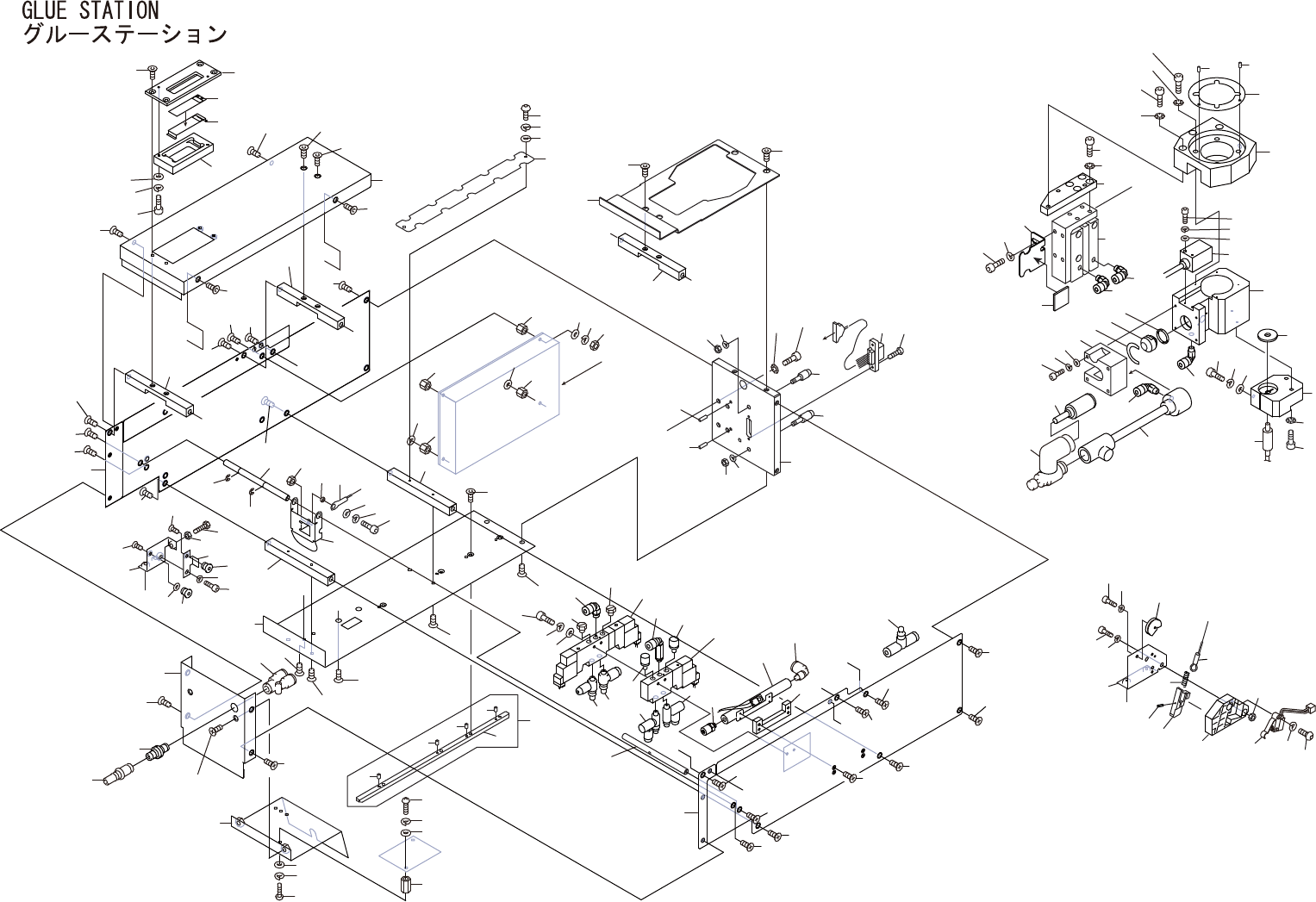 GLUE STATION
グルーステーション