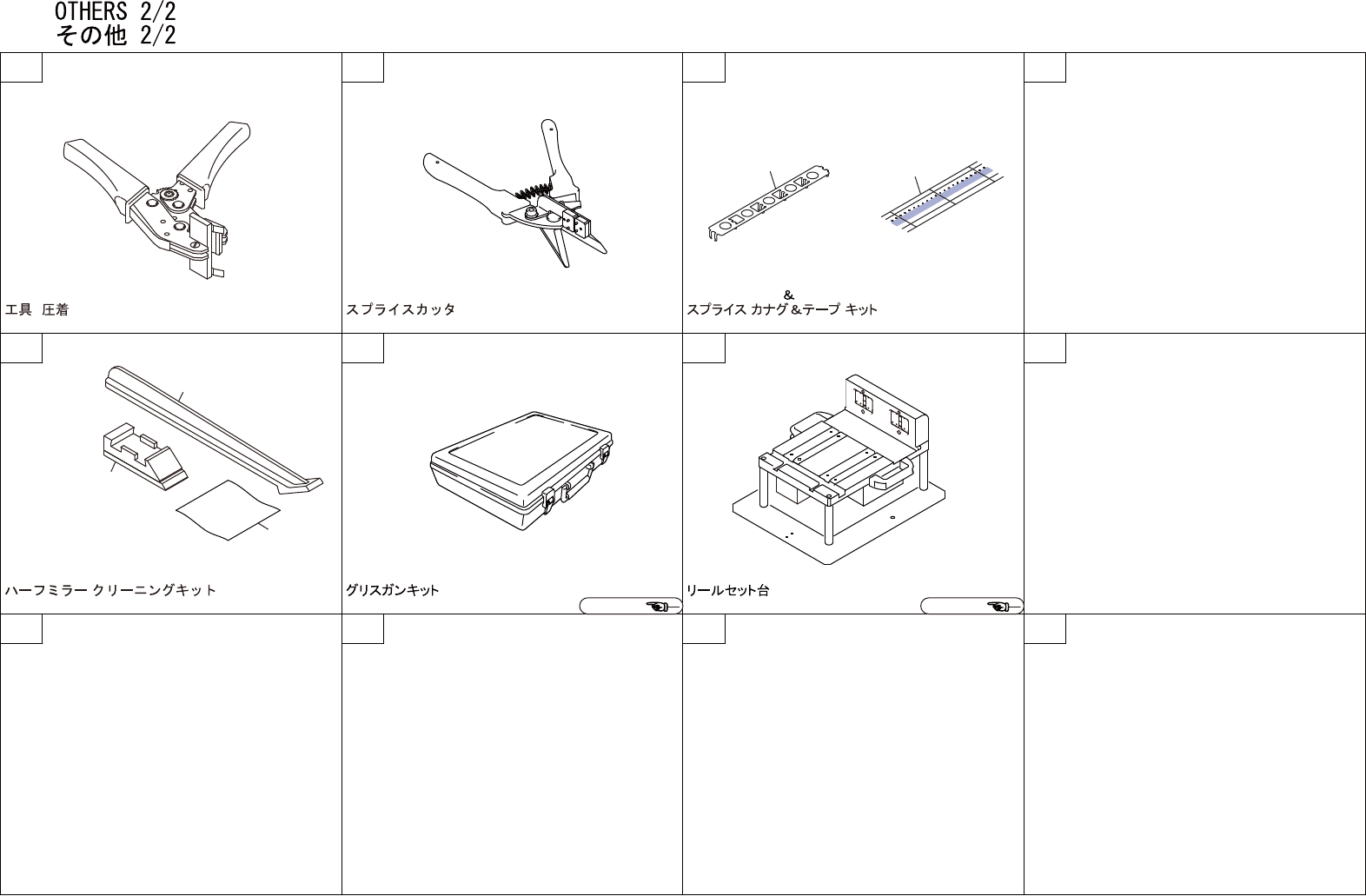 OTHERS 2/2
その他 2/2

工具 圧着

スプライスカッタ

&
スプライス カナグ＆テープ キット

ハーフミラー クリーニングキット

グリスガンキット

リールセット台