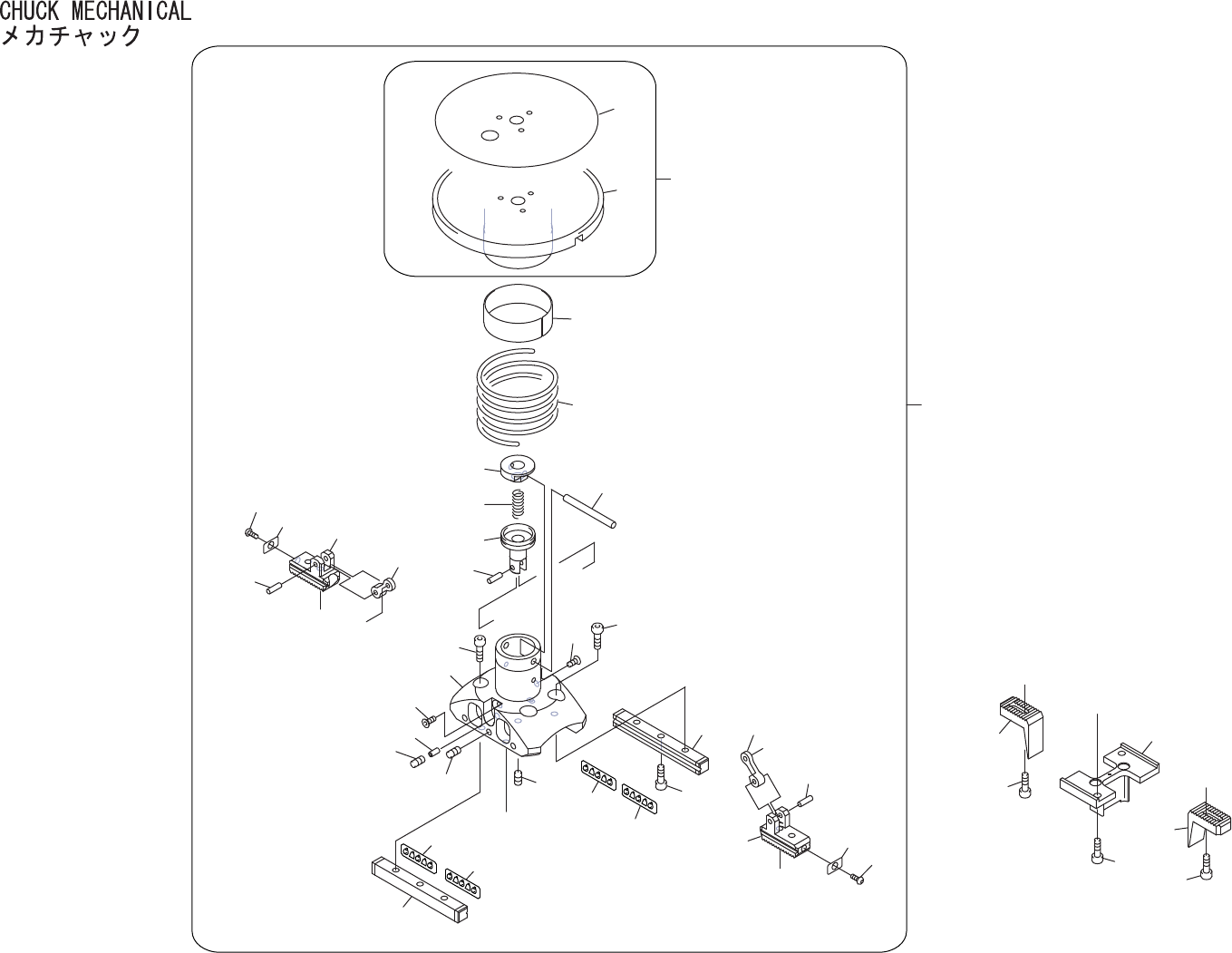 CHUCK MECHANICAL
メカチャック