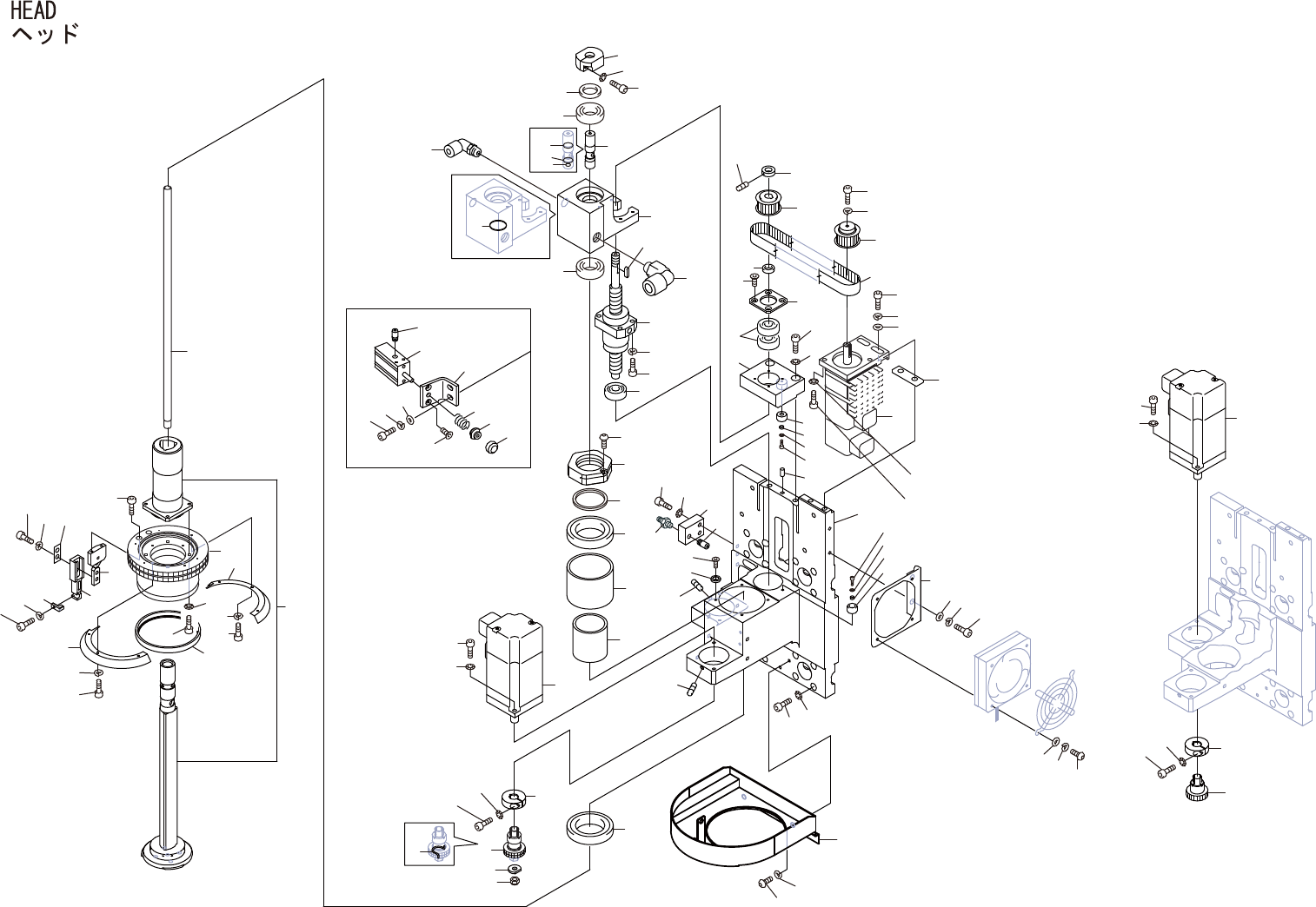 HEAD
ヘッド