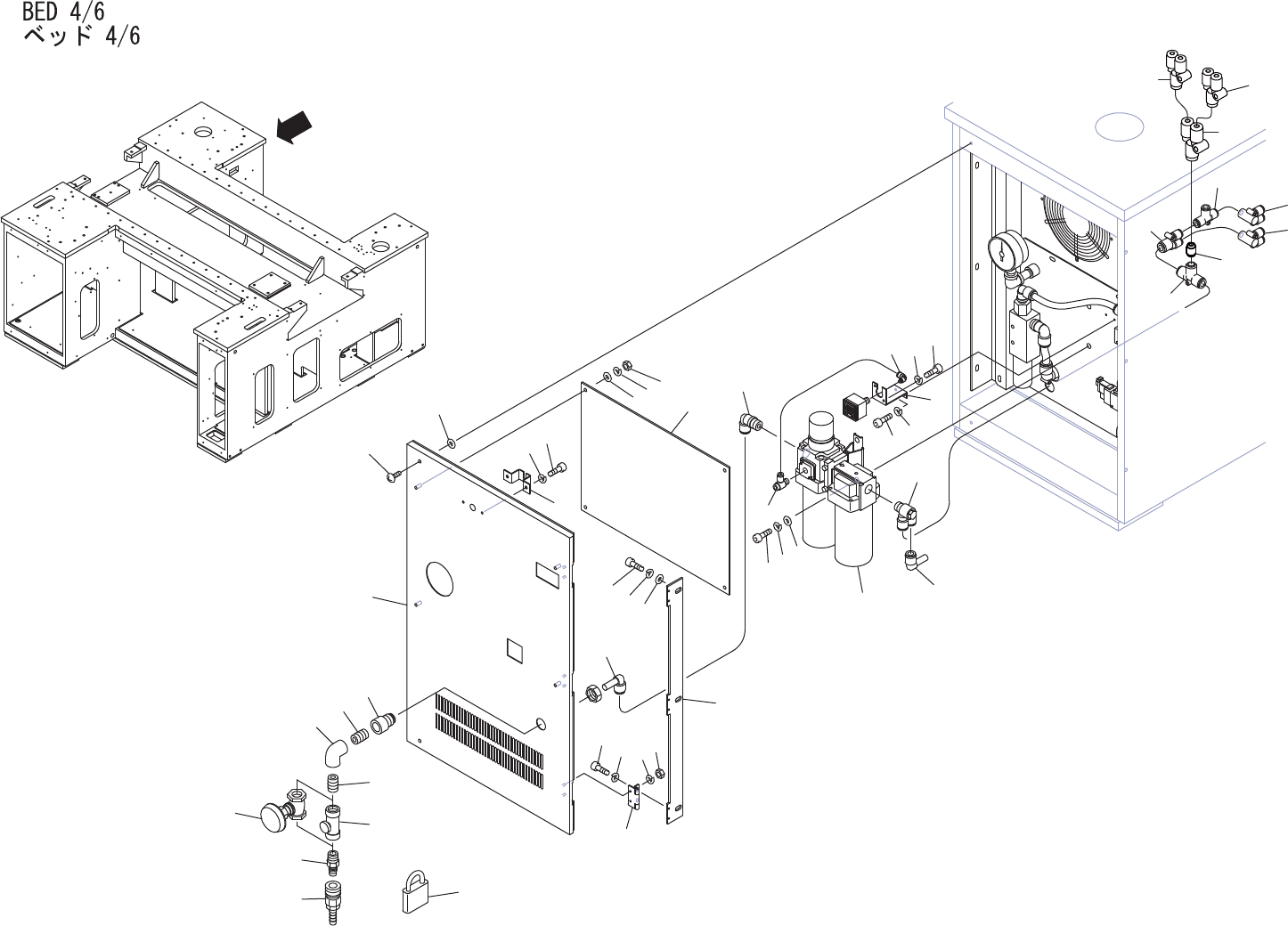 BED 4/6
ベッド 4/6