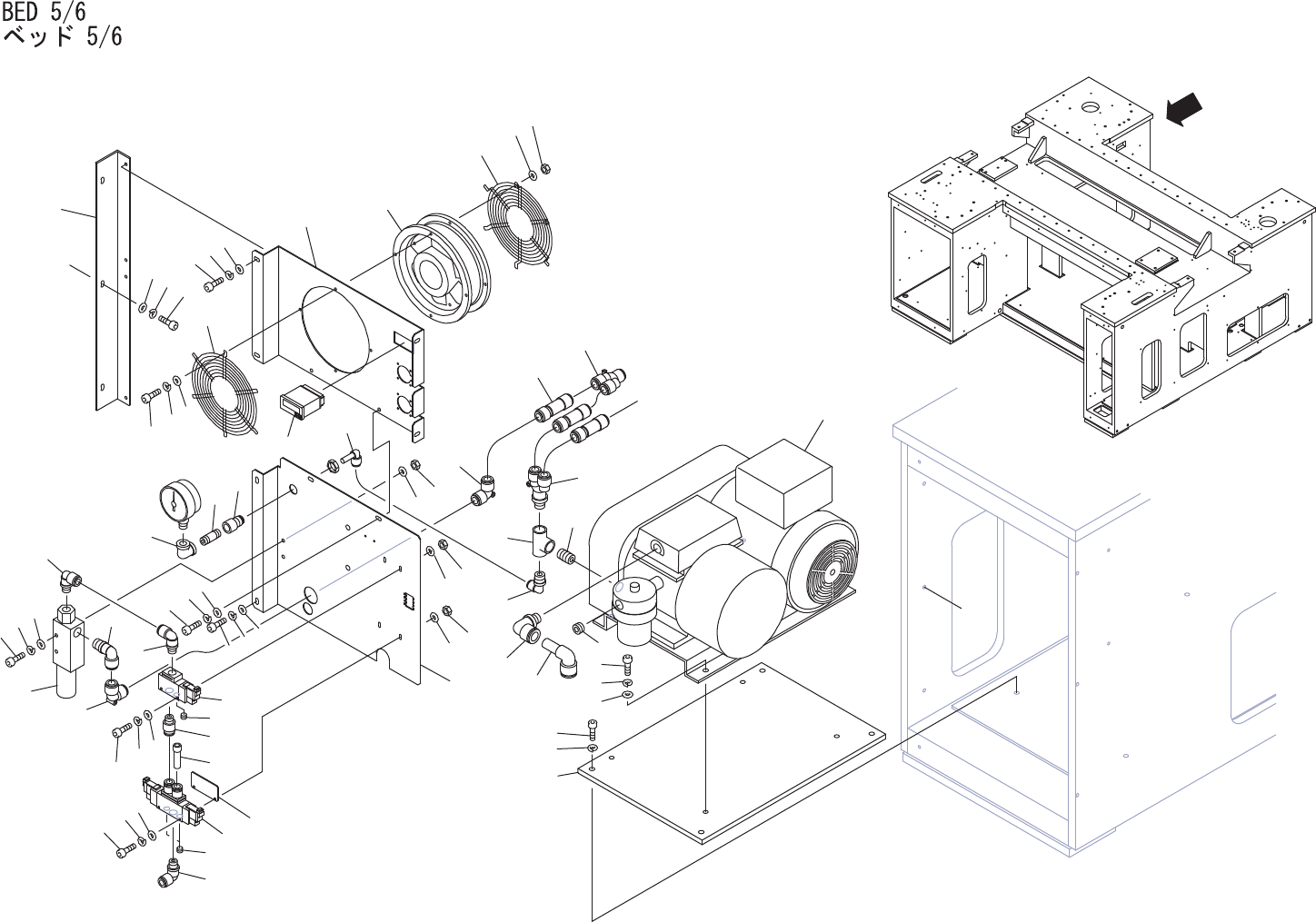 BED 5/6
ベッド 5/6