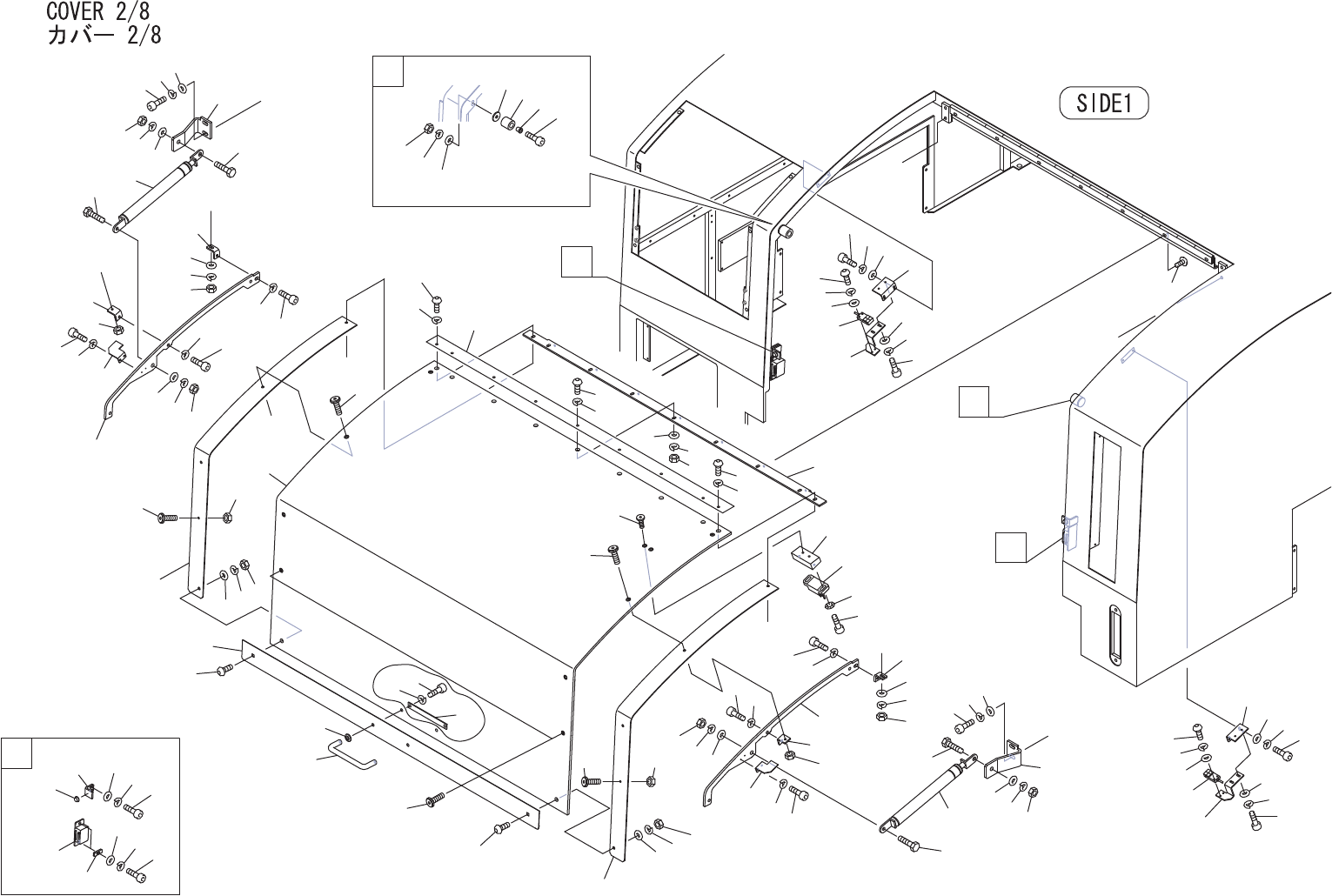 COVER 2/8
カバー 2/8

SIDE1