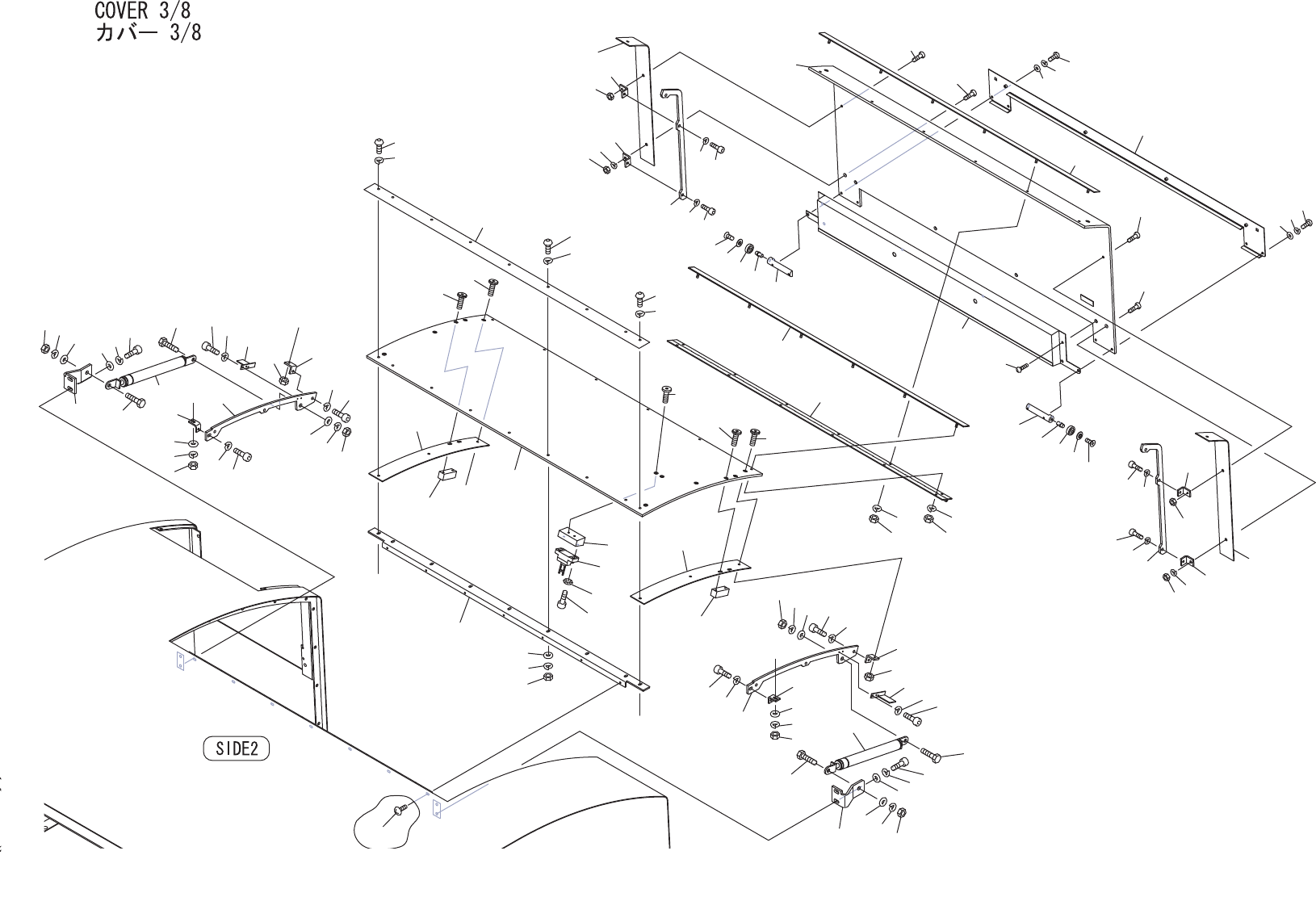 COVER 3/8
カバー 3/8

SIDE2