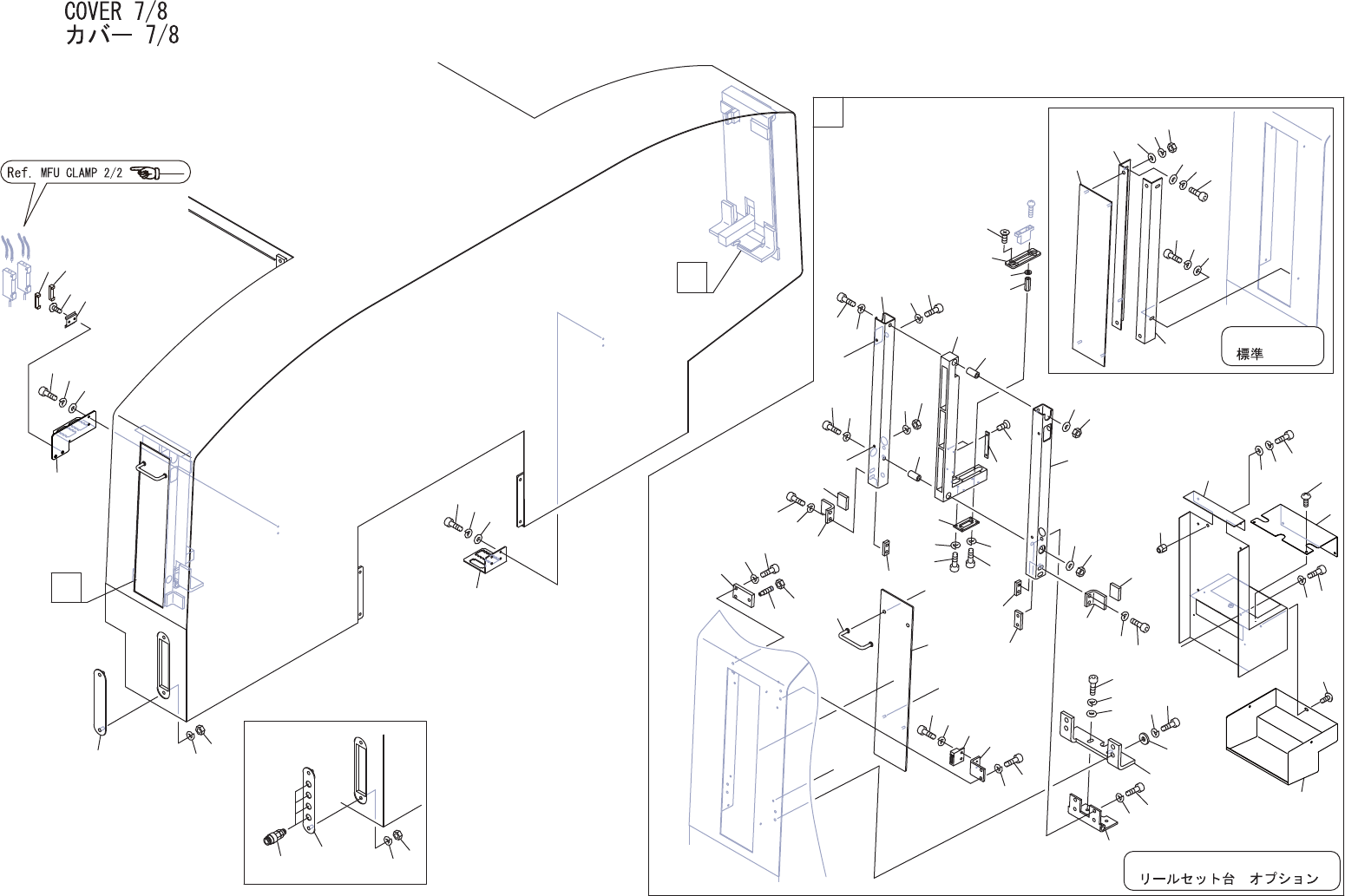 COVER 7/8
カバー 7/8

Ref. MFU CLAMP 2/2

標準

リールセット台　オプション