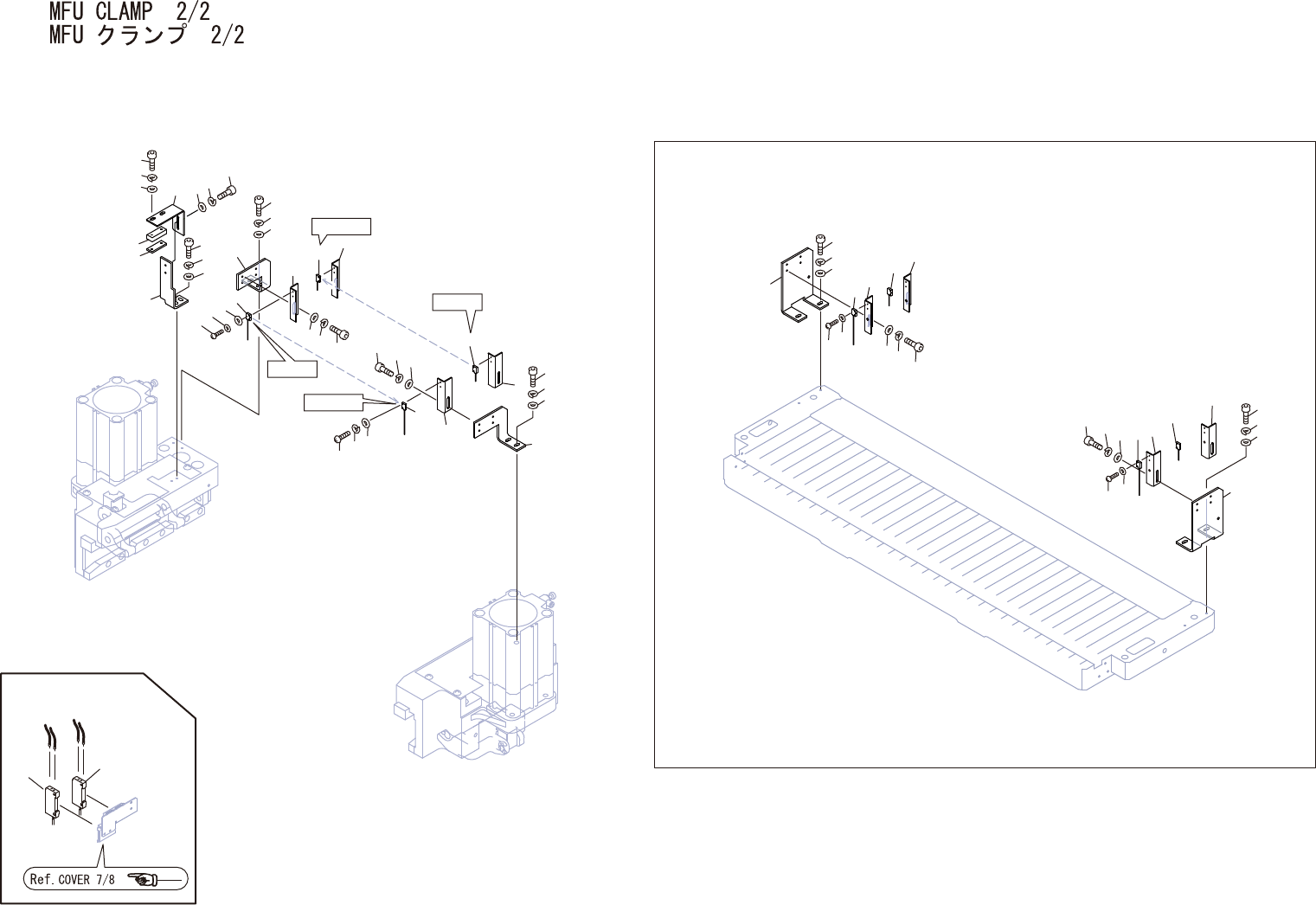 MFU CLAMP 2/2
MFU クランプ 2/2

Ref. COVER 7/8