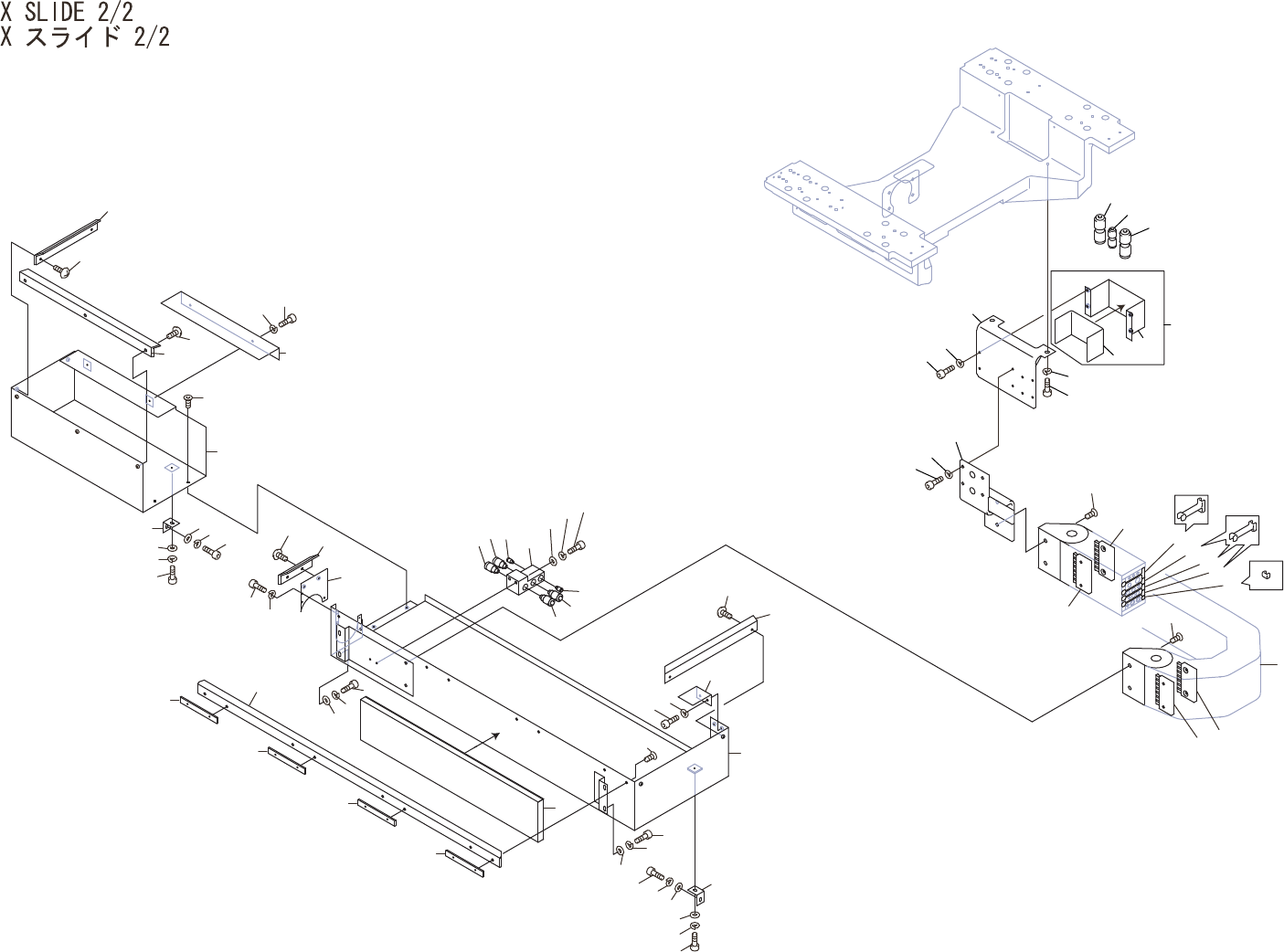 X SLIDE 2/2
X スライド 2/2