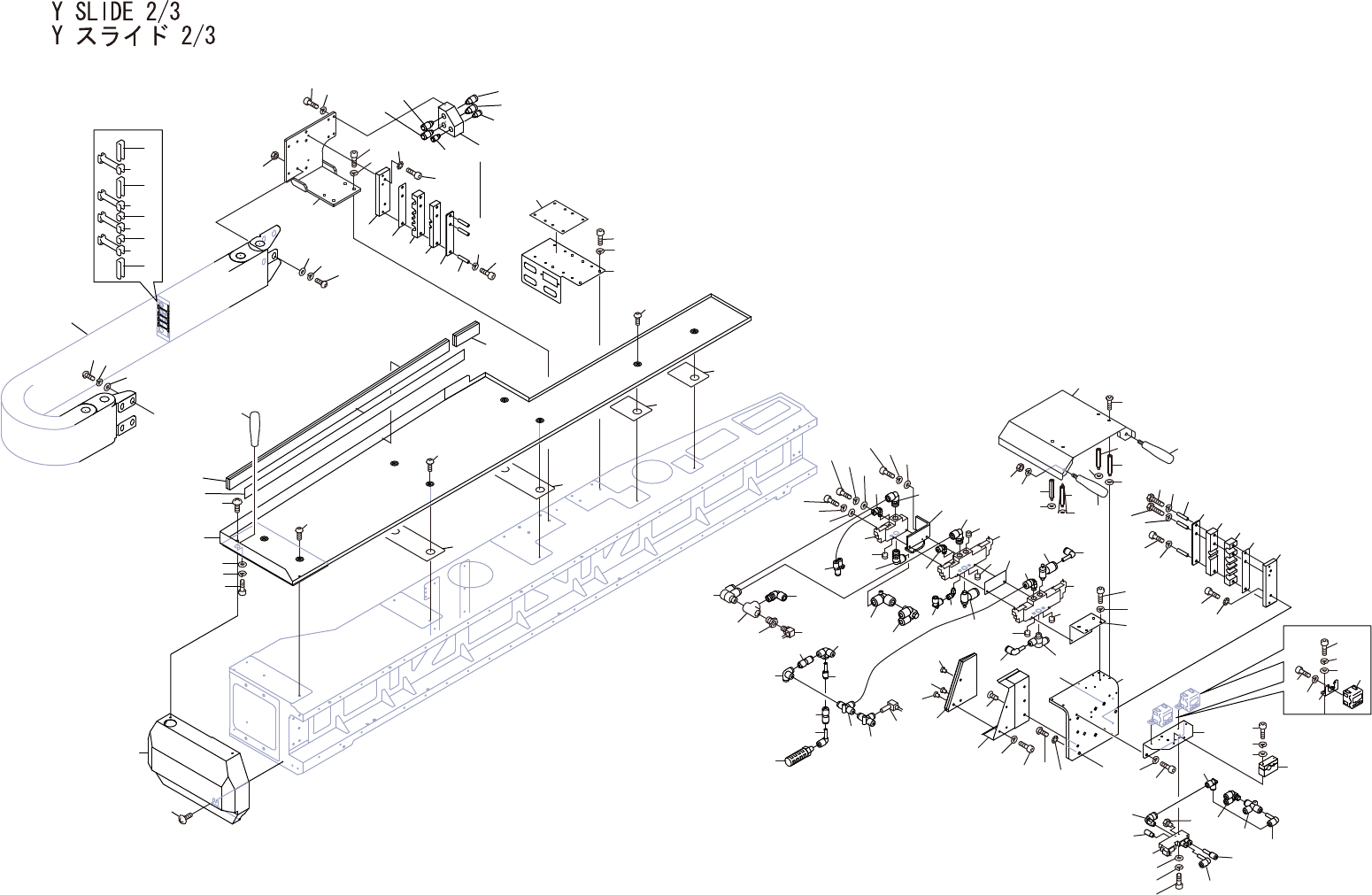 Y SLIDE 2/3
Y スライド 2/3