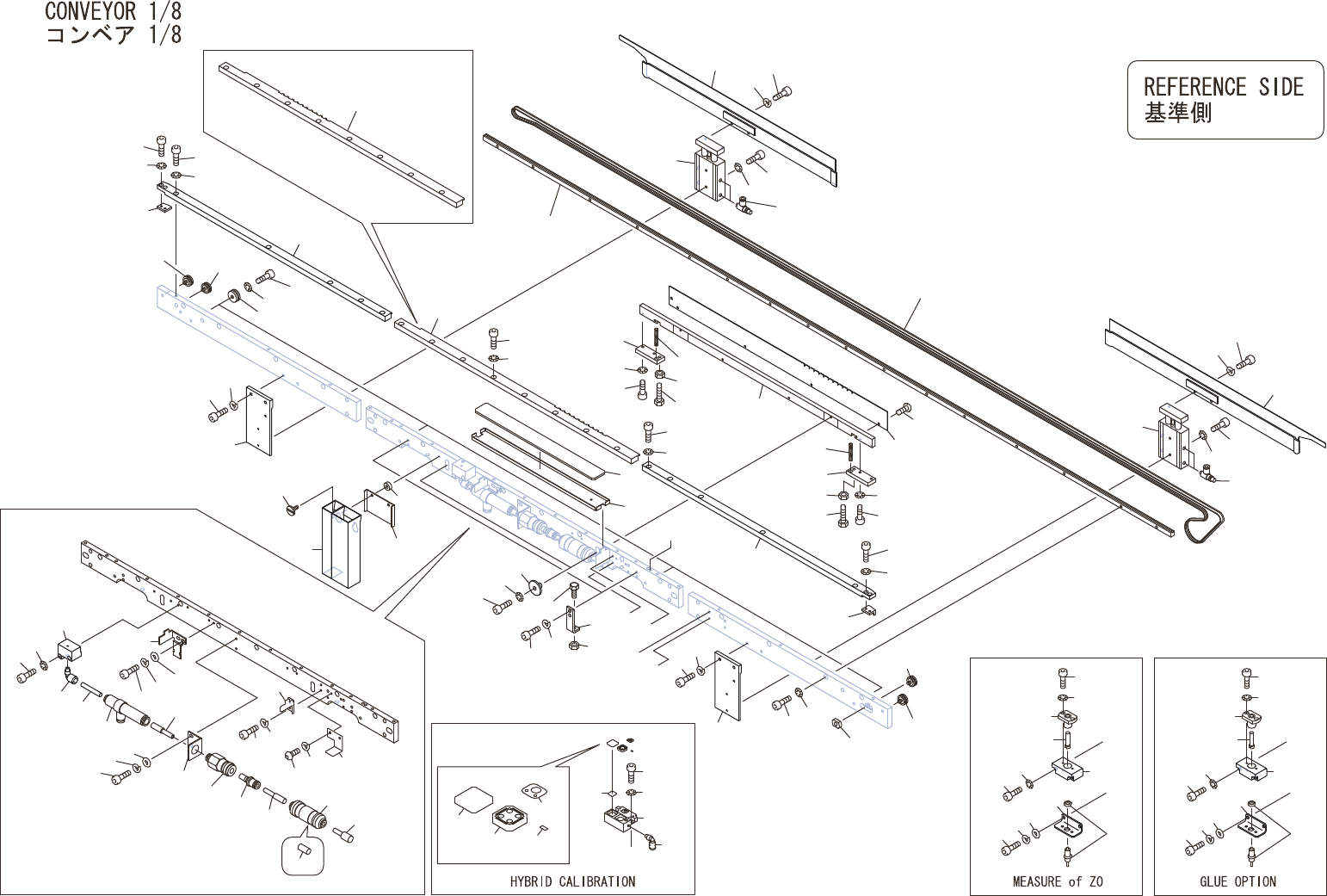 CONVEYOR 1/8
コンベア 1/8

REFERENCE SIDE
基準側

HYBRID CALIBRATION

MEASURE of ZO

GLUE OPTION