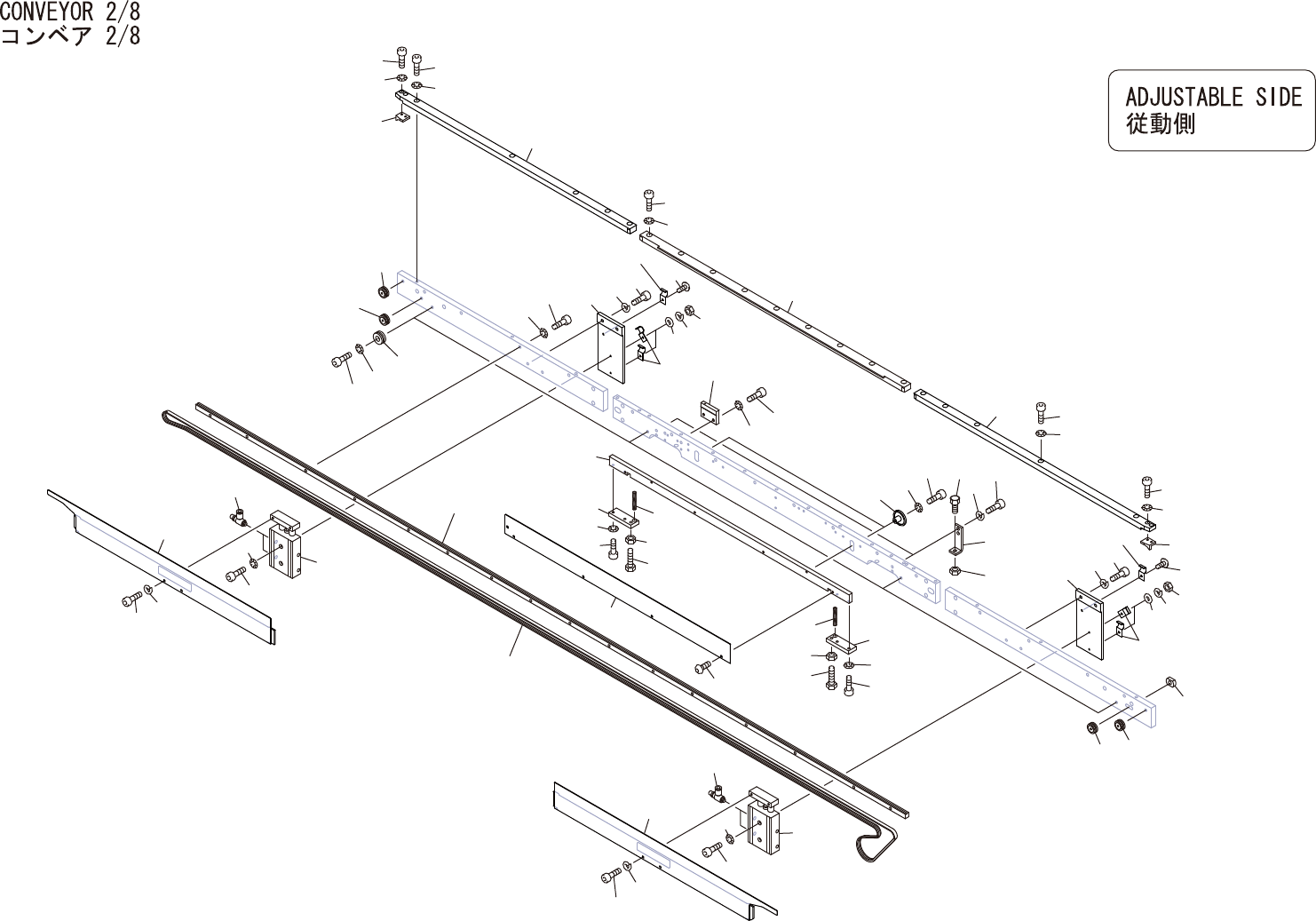 CONVEYOR 2/8
コンベア 2/8

ADJUSTABLE SIDE
従動側