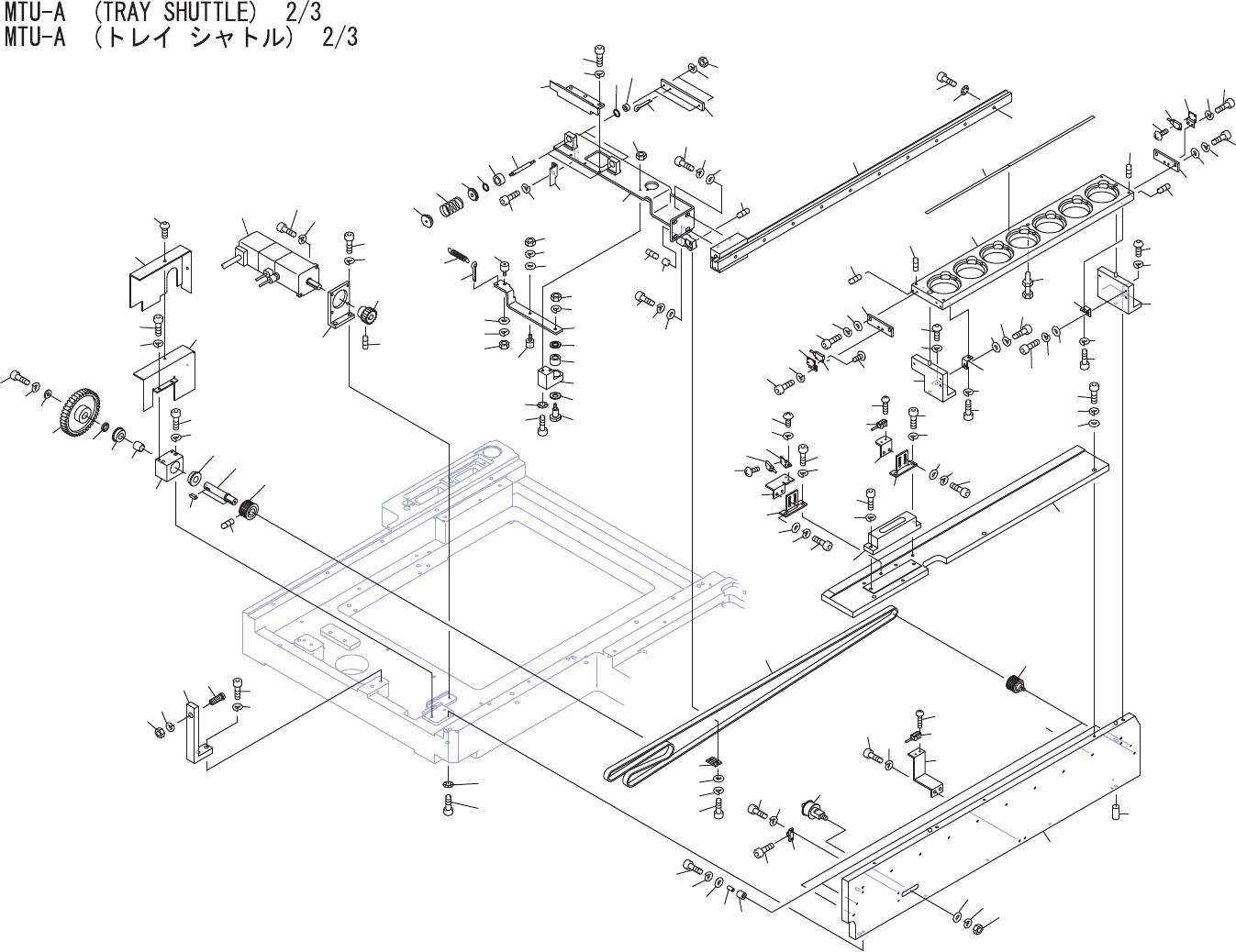 MTU-A (TRAY SHUTTLE) 2/3
MTU-A (トレイ シャトル) 2/3