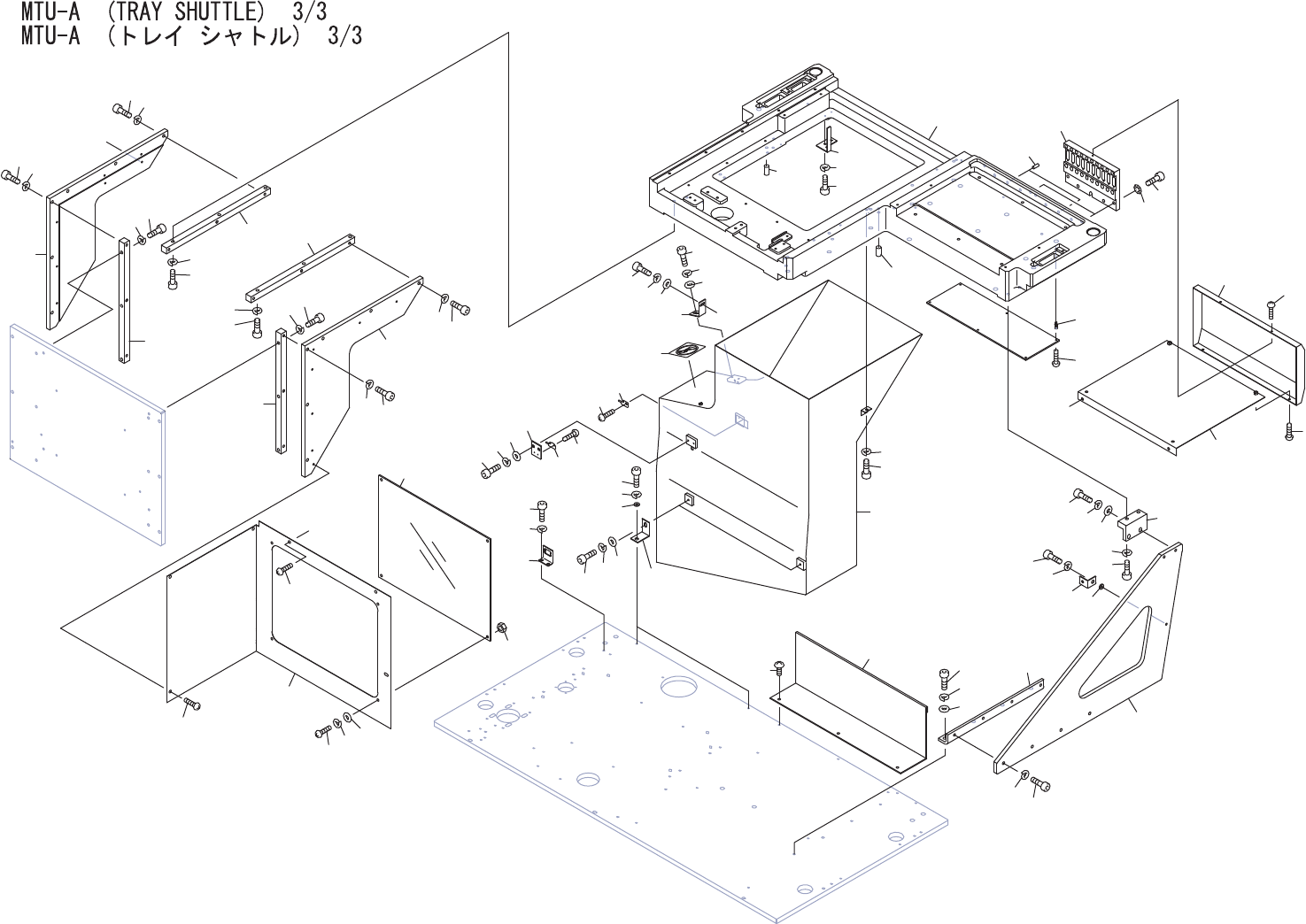 MTU-A (TRAY SHUTTLE) 3/3
MTU-A (トレイ シャトル) 3/3