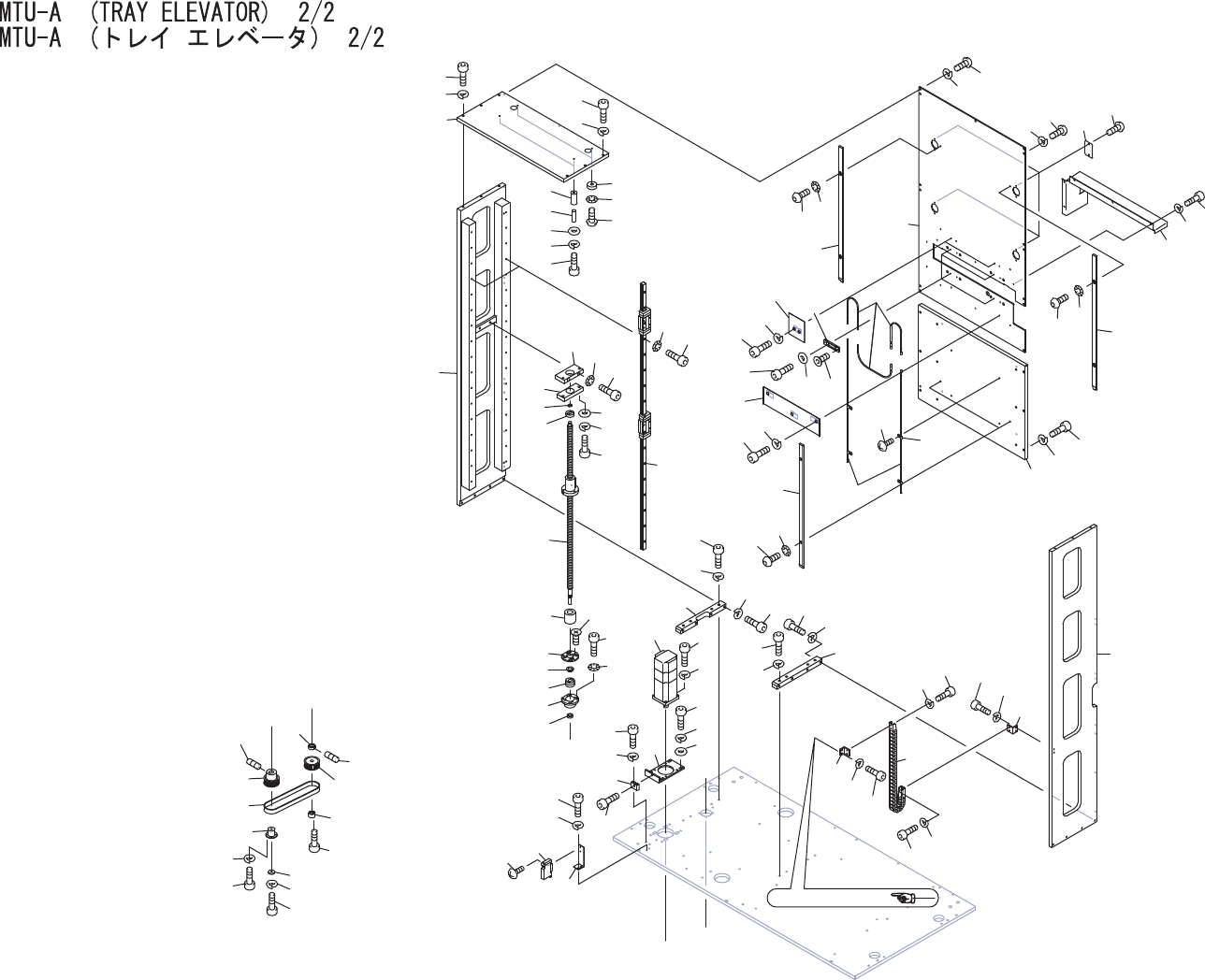 MTU-A (TRAY ELEVATOR) 2/2
MTU-A (トレイ エレベータ) 2/2